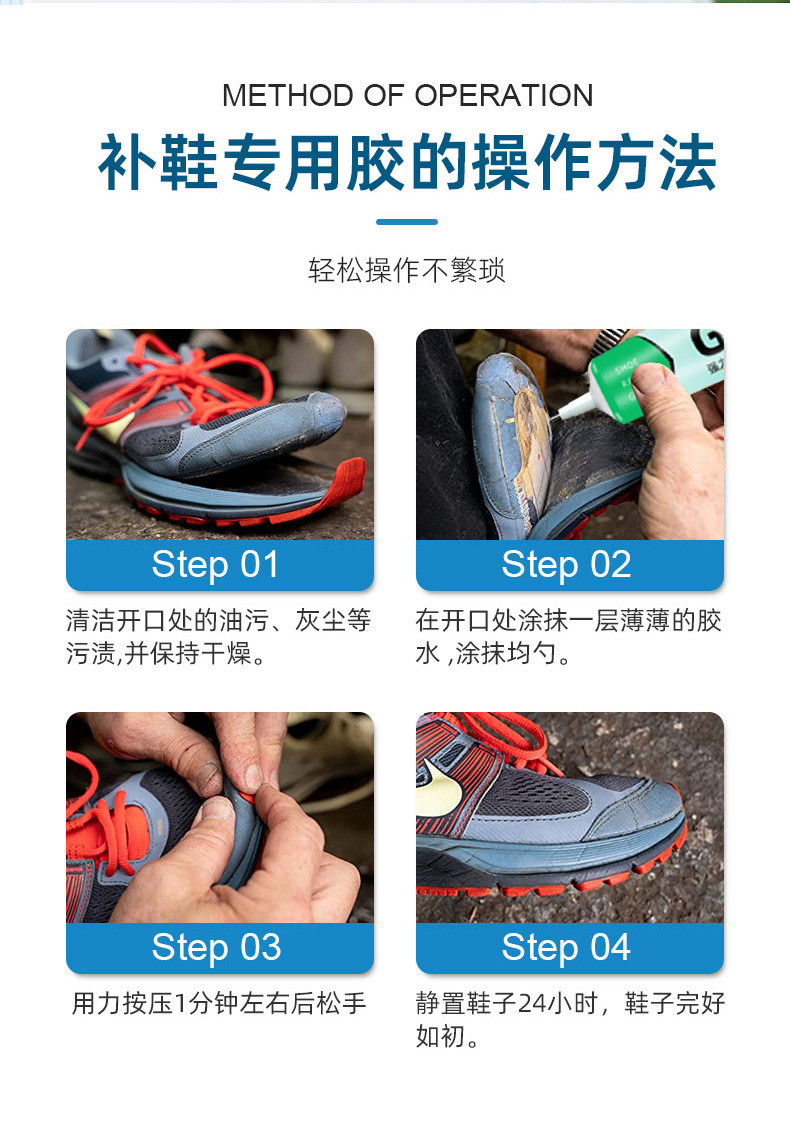 METHOD OF OPERATION

补鞋专用胶的操作方法

轻松操作不繁琐

Step 01

清洁开口处的油污、灰尘等污渍,并保持干燥。

Step 02

在开口处涂抹一层薄薄的胶水 ,涂抹均匀。

Step 03

用力按压1分钟左右后松手

Step 04

静置鞋子24小时，鞋子完好如初。