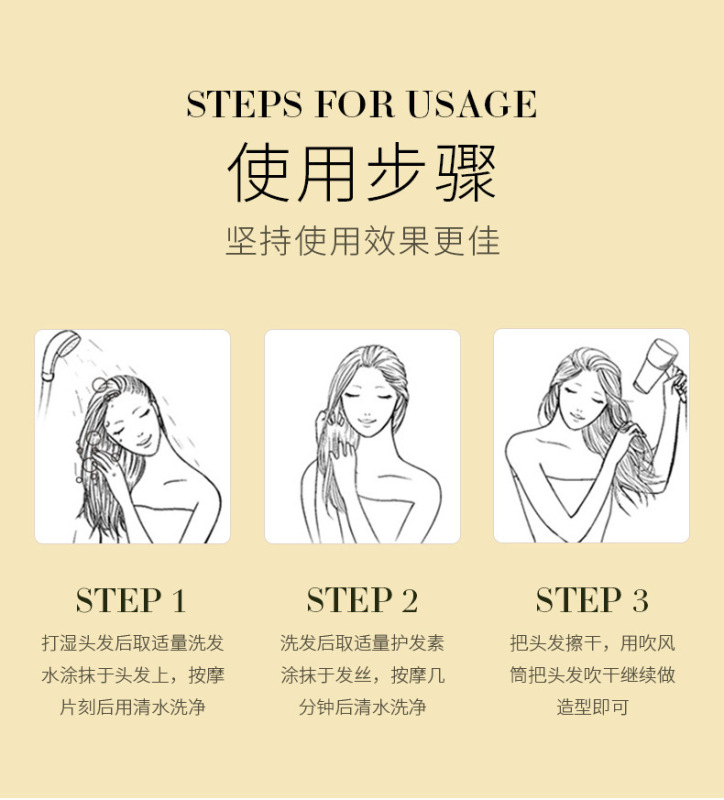 STEPS FOR USAGE
使用步骤
坚持使用效果更佳

STEP 1
打湿头发后取适量洗发水涂抹于头发上，按摩片刻后用清水洗净

STEP 2
洗发后取适量护发素涂抹于发丝，按摩几分钟后清水洗净

STEP 3
把头发擦干，用吹风筒把头发吹干继续做造型即可