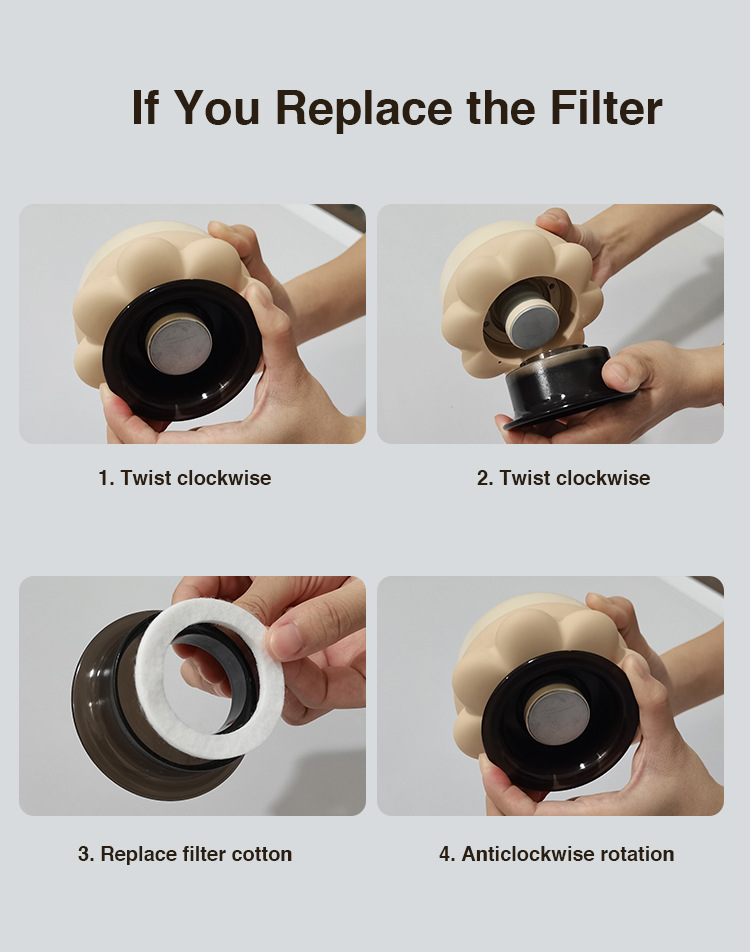 If You Replace the Filter

1. Twist clockwise

2. Twist clockwise

3. Replace filter cotton

4. Anticlockwise rotation