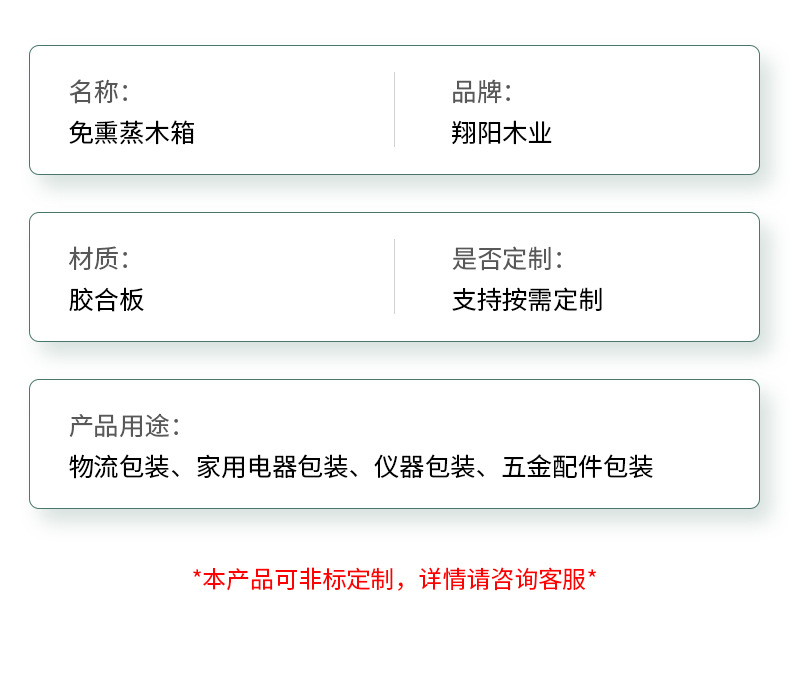 名称:
免熏蒸木箱

品牌:
翔阳木业

材质:
胶合板

是否定制:
支持按需定制

产品用途:
物流包装、家用电器包装、仪器包装、五金配件包装

*本产品可非标定制，详情请咨询客服*