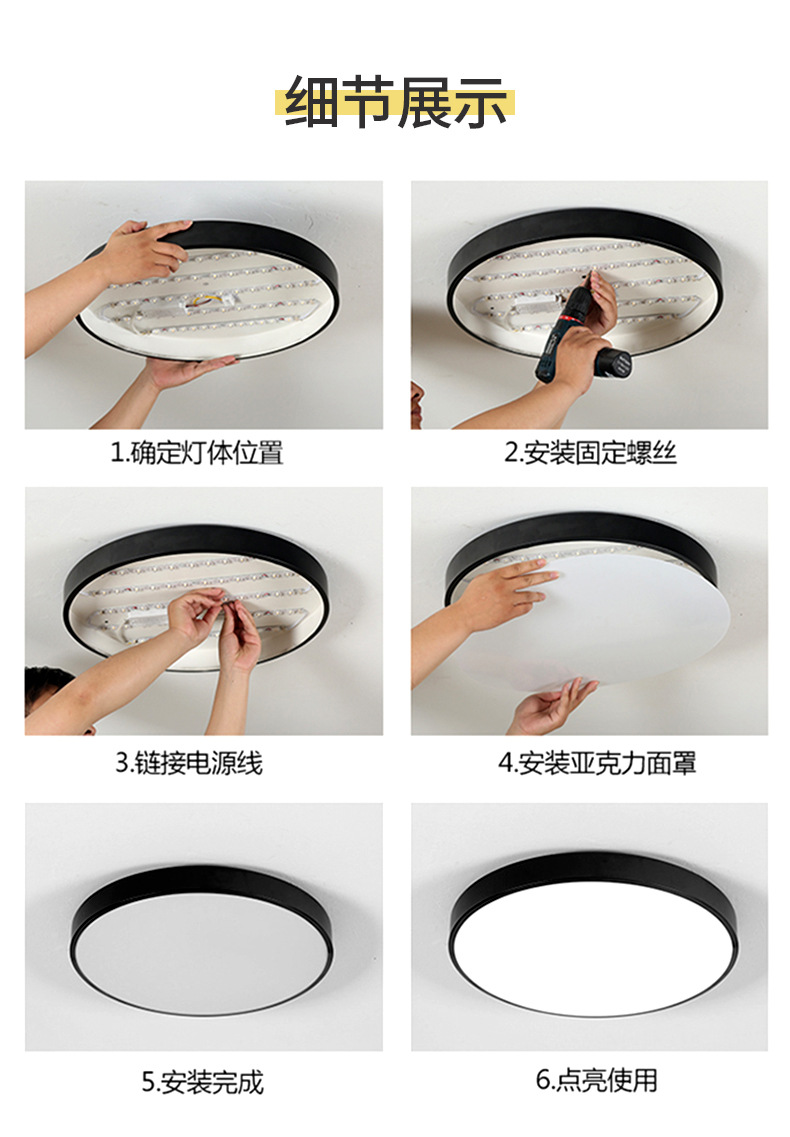 细节展示

1.确定灯体位置

2.安装固定螺丝

3.链接电源线

4.安装亚克力面罩

5.安装完成

6.点亮使用