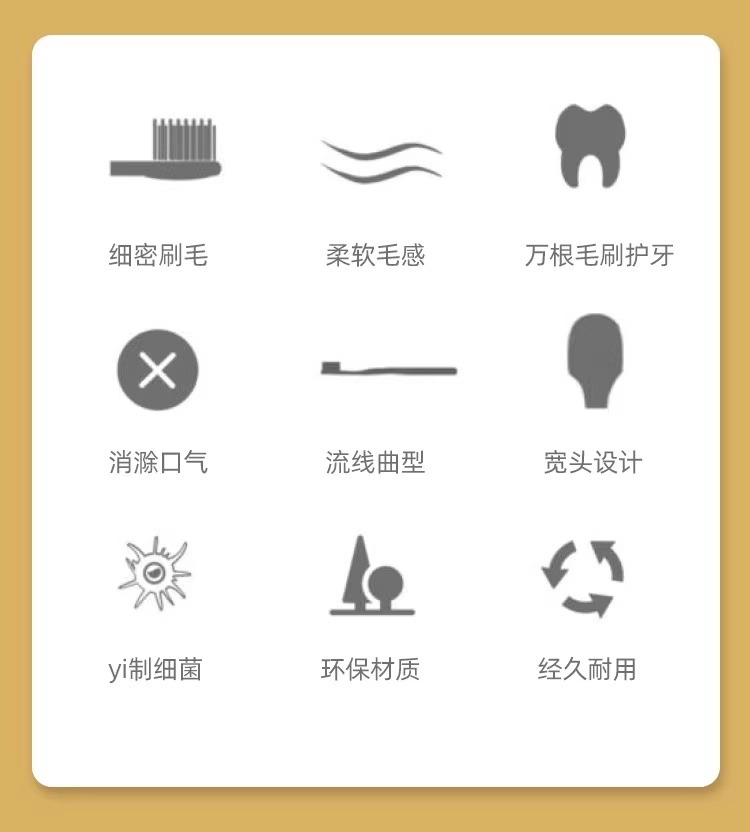 细密刷毛

柔软毛感

万根毛刷护牙

消滁口气

流线曲型

宽头设计

yi制细菌

环保材质

经久耐用