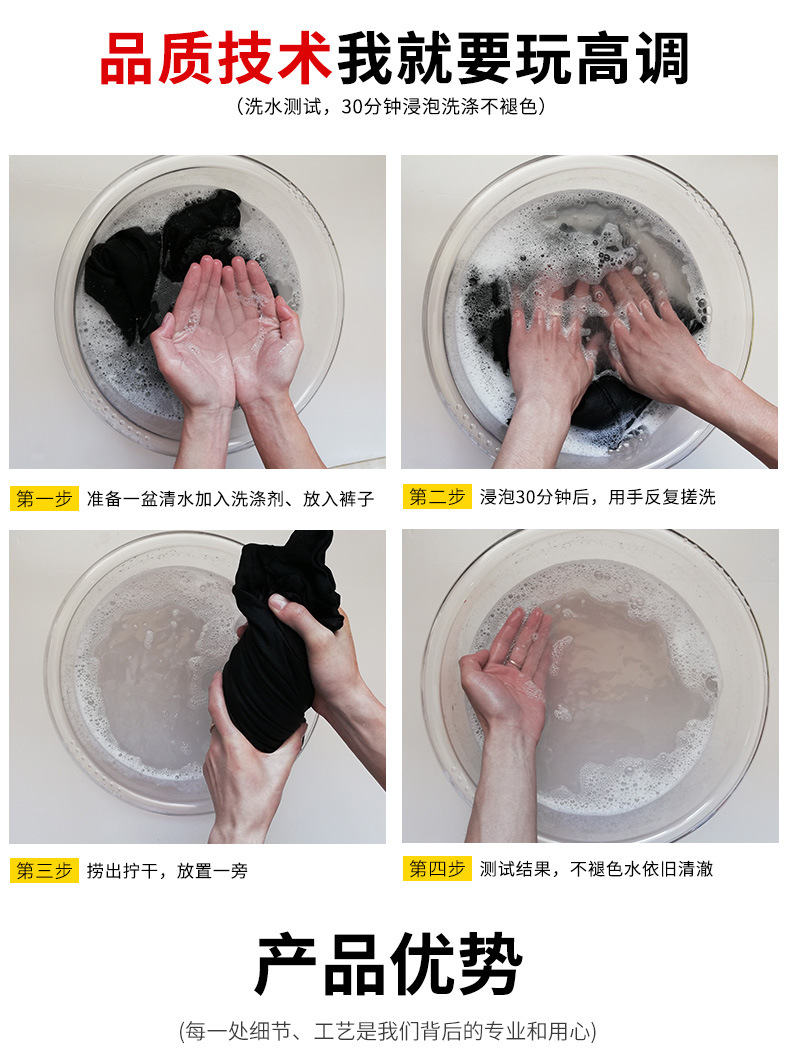 品质技术我就要玩高调
（洗水测试，30分钟浸泡洗涤不褪色）

第一步 准备一盆清水加入洗涤剂、放入裤子

第二步 浸泡30分钟后，用手反复搓洗

第三步 捞出拧干，放置一旁

第四步 测试结果，不褪色水依旧清澈

产品优势
(每一处细节、工艺是我们背后的专业和用心)