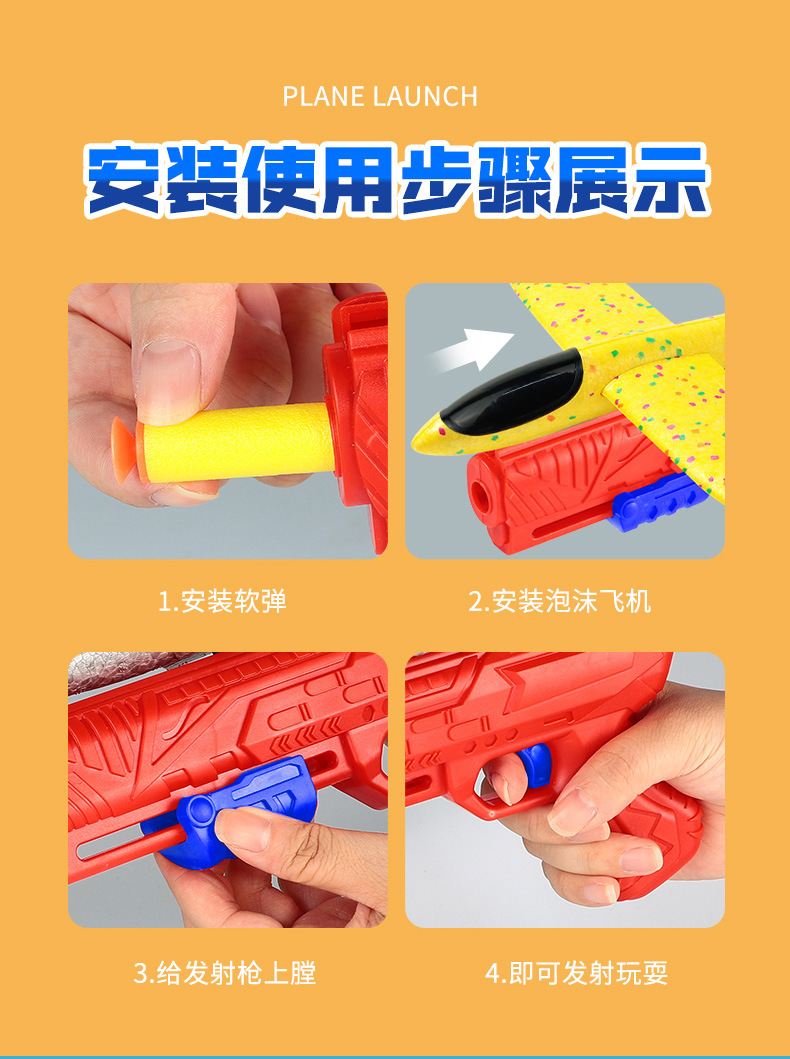 PLANE LAUNCH

安装使用步骤展示

1.安装软弹

2.安装泡沫飞机

3.给发射枪上膛

4.即可发射玩耍