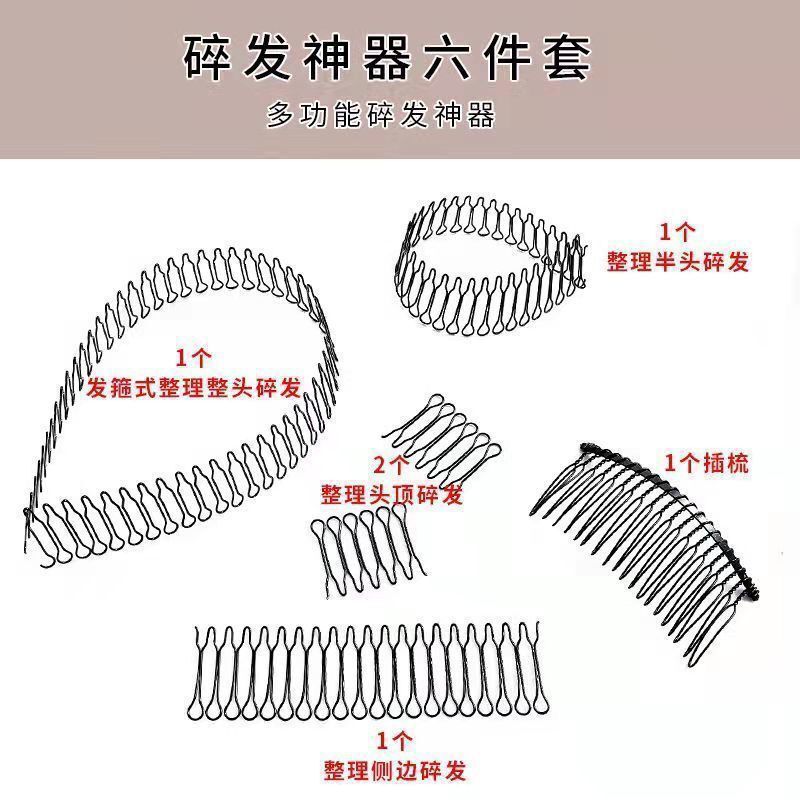 碎发神器六件套

多功能碎发神器

1个
整理半头碎发

1个
发箍式整理整头碎发

2个
整理头顶碎发

1个插梳

1个
整理侧边碎发