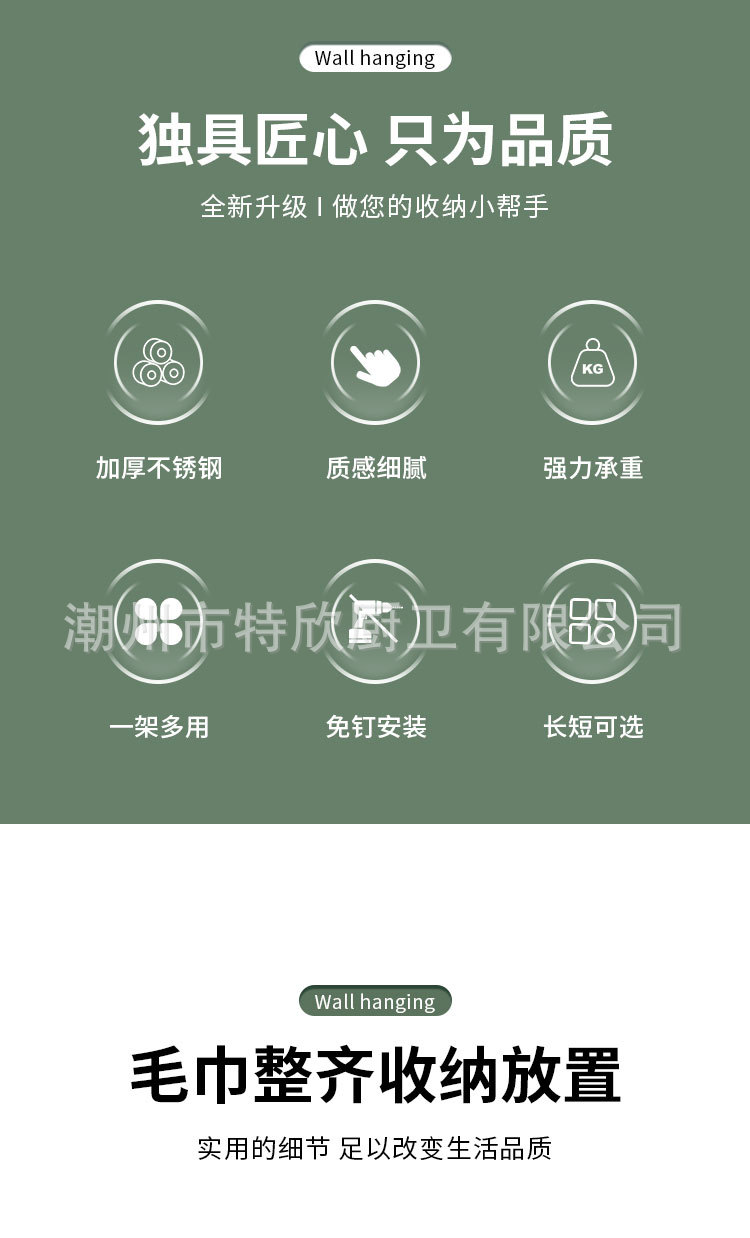 Wall hanging

独具匠心 只为品质

全新升级 I 做您的收纳小帮手

KG

加厚不锈钢

质感细腻

强力承重

一架多用

免钉安装

长短可选

Wall hanging

毛巾整齐收纳放置

实用的细节 足以改变生活品质

潮州市特欣厨卫有限公司