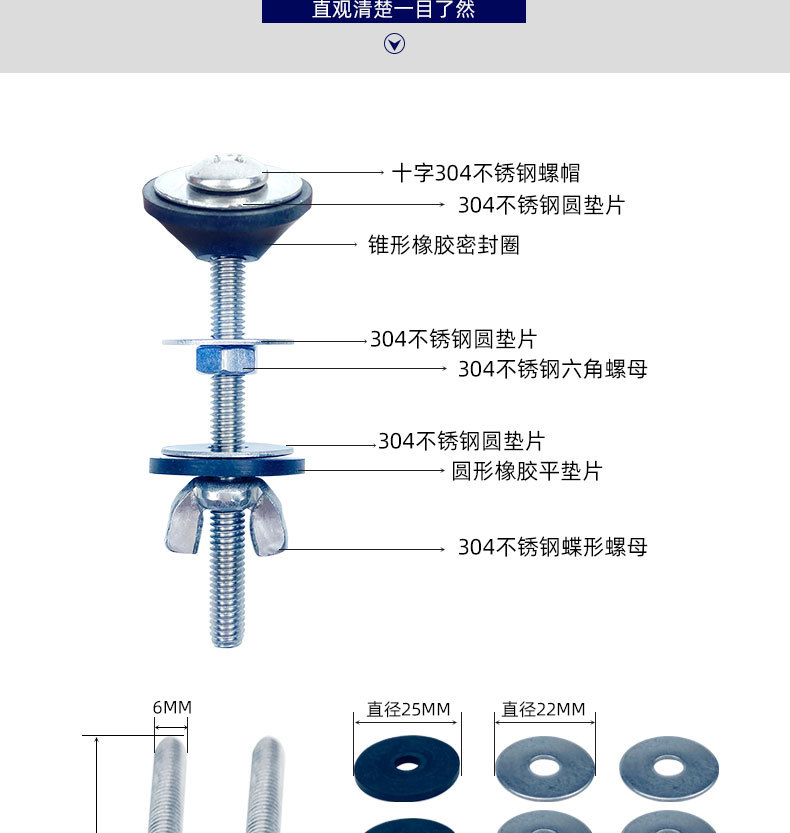 直观清楚一目了然

十字304不锈钢螺帽
304不锈钢圆垫片
锥形橡胶密封圈
304不锈钢圆垫片
304不锈钢六角螺母
304不锈钢圆垫片
圆形橡胶平垫片
304不锈钢蝶形螺母

6MM
直径25MM
直径22MM