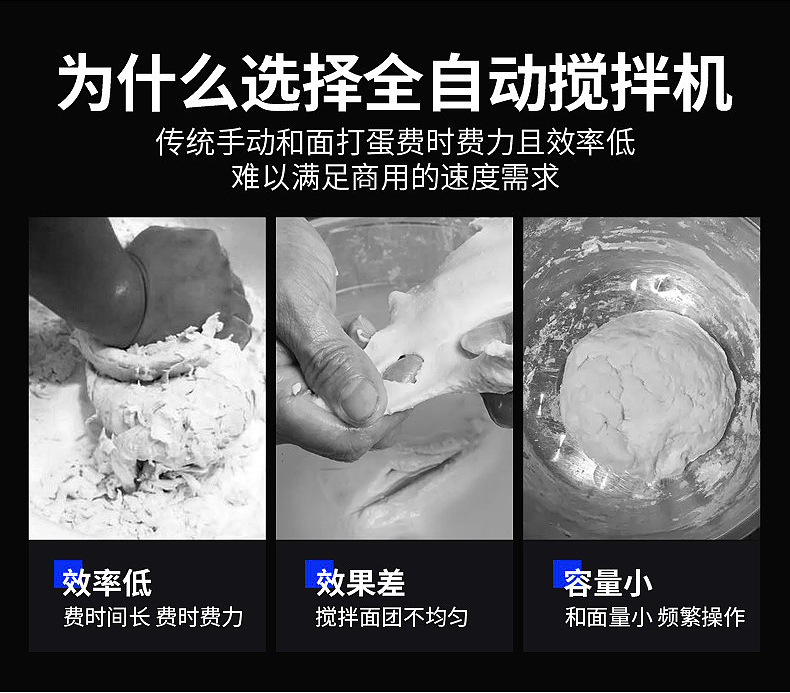 为什么选择全自动搅拌机

传统手动和面打蛋费时费力且效率低
难以满足商用的速度需求

效率低
费时间长 费时费力

效果差
搅拌面团不均匀

容量小
和面量小 频繁操作