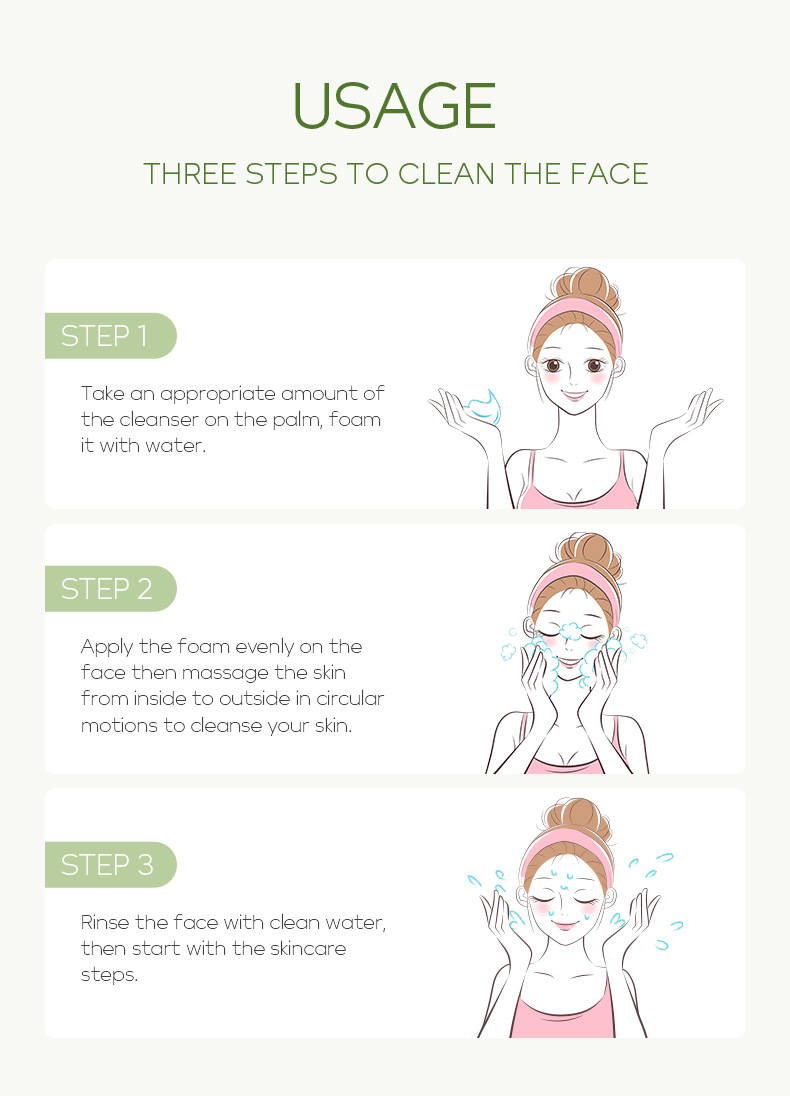 USAGE

THREE STEPS TO CLEAN THE FACE

STEP 1

Take an appropriate amount of the cleanser on the palm, foam it with water.

STEP 2

Apply the foam evenly on the face then massage the skin from inside to outside in circular motions to cleanse your skin.

STEP 3

Rinse the face with clean water, then start with the skincare steps.