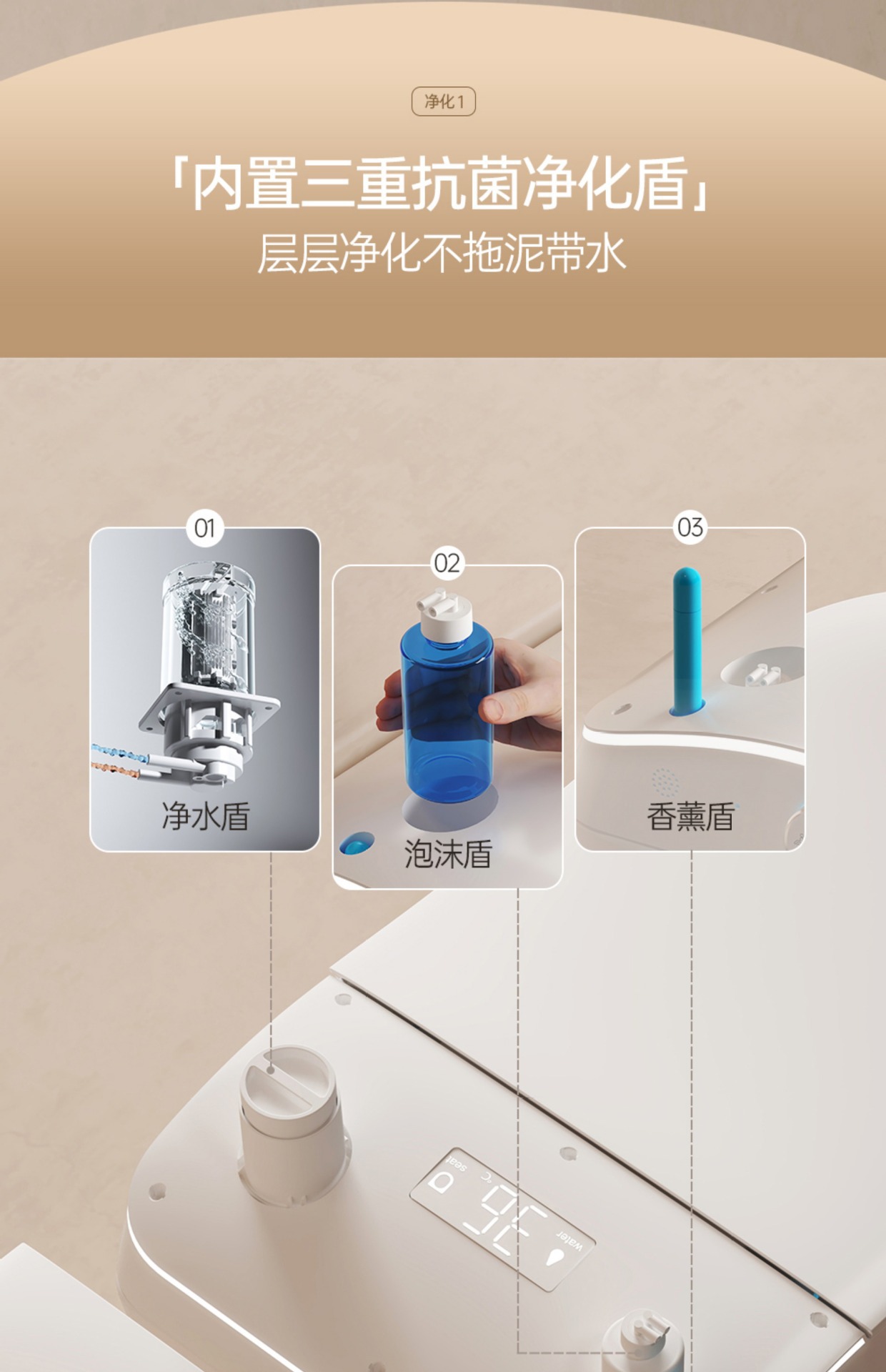 净化1

「内置三重抗菌净化盾」
层层净化不拖泥带水

01
净水盾

02
泡沫盾

03
香薰盾

seat
℃
36
water