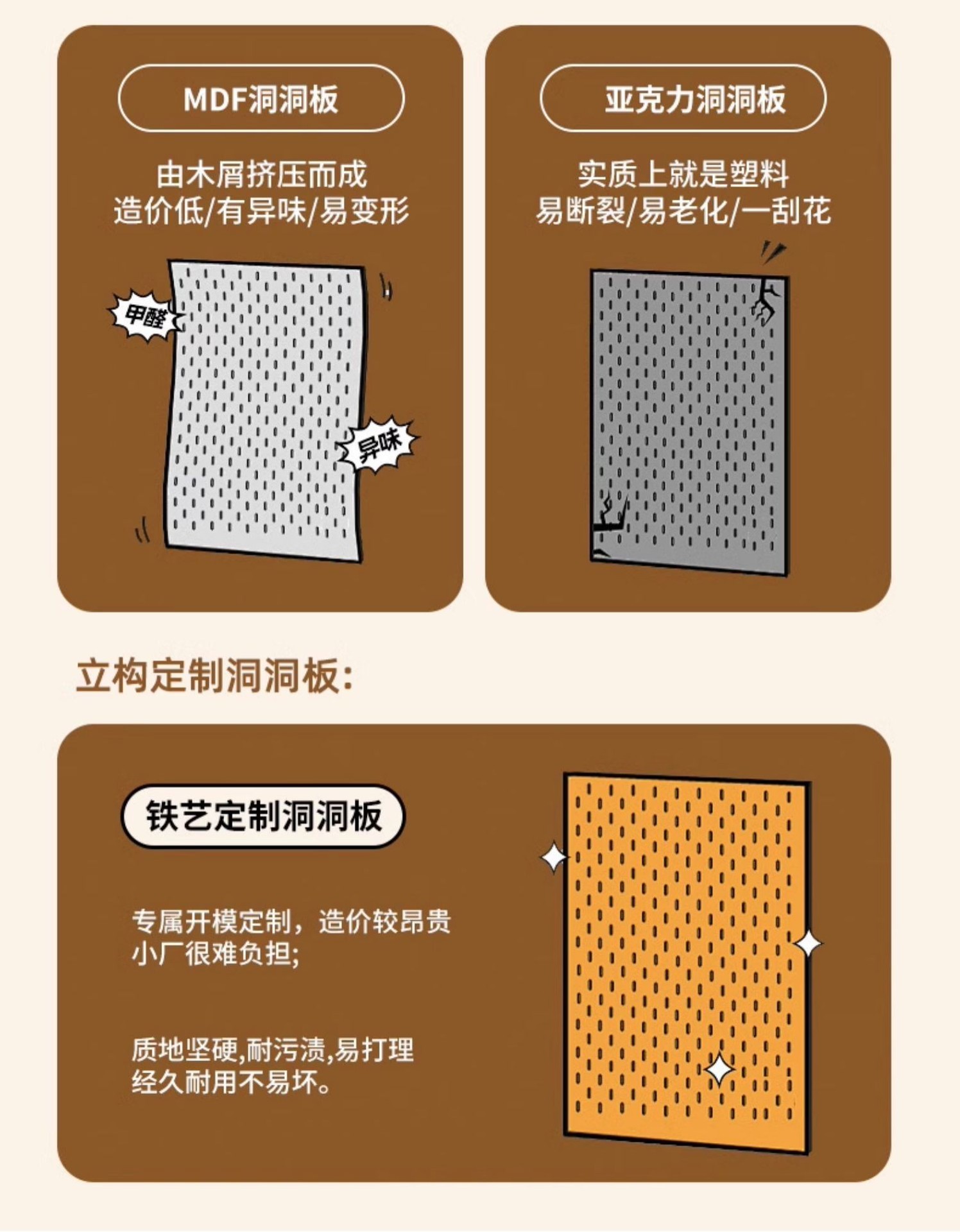 MDF洞洞板

由木屑挤压而成
造价低/有异味/易变形

甲醛

异味

亚克力洞洞板

实质上就是塑料
易断裂/易老化/一刮花

立构定制洞洞板:

铁艺定制洞洞板

专属开模定制，造价较昂贵
小厂很难负担;

质地坚硬,耐污渍,易打理
经久耐用不易坏。