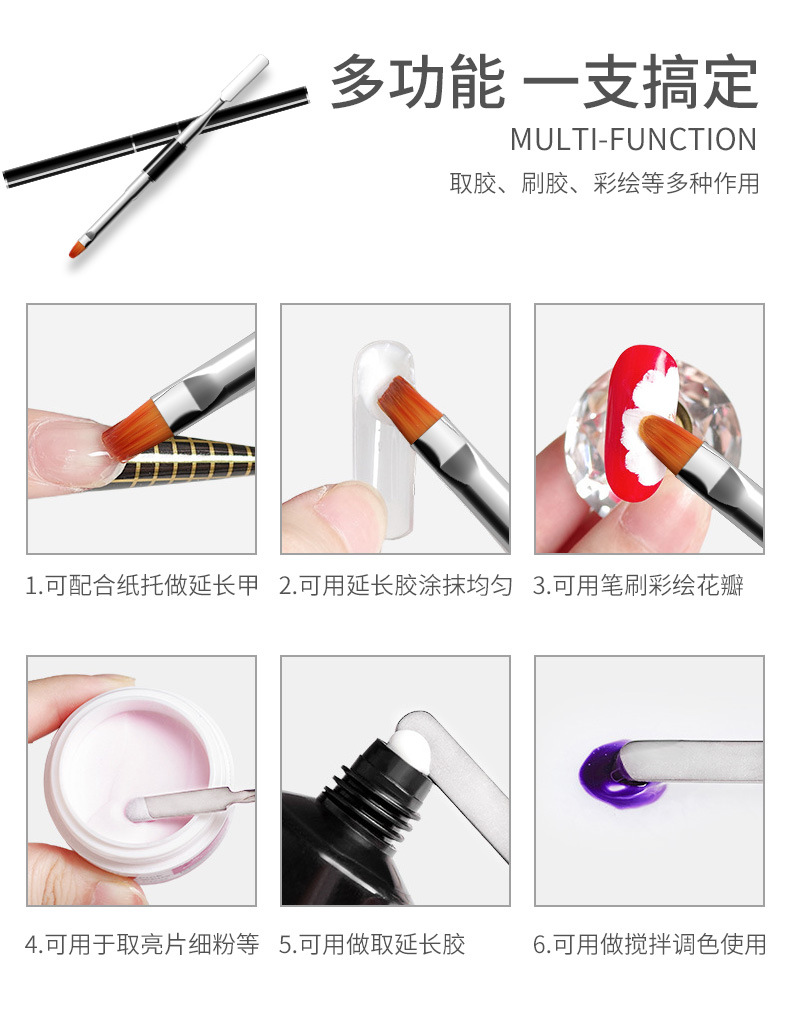 多功能 一支搞定
MULTI-FUNCTION
取胶、刷胶、彩绘等多种作用

1.可配合纸托做延长甲

2.可用延长胶涂抹均匀

3.可用笔刷彩绘花瓣

4.可用于取亮片细粉等

5.可用做取延长胶

6.可用做搅拌调色使用