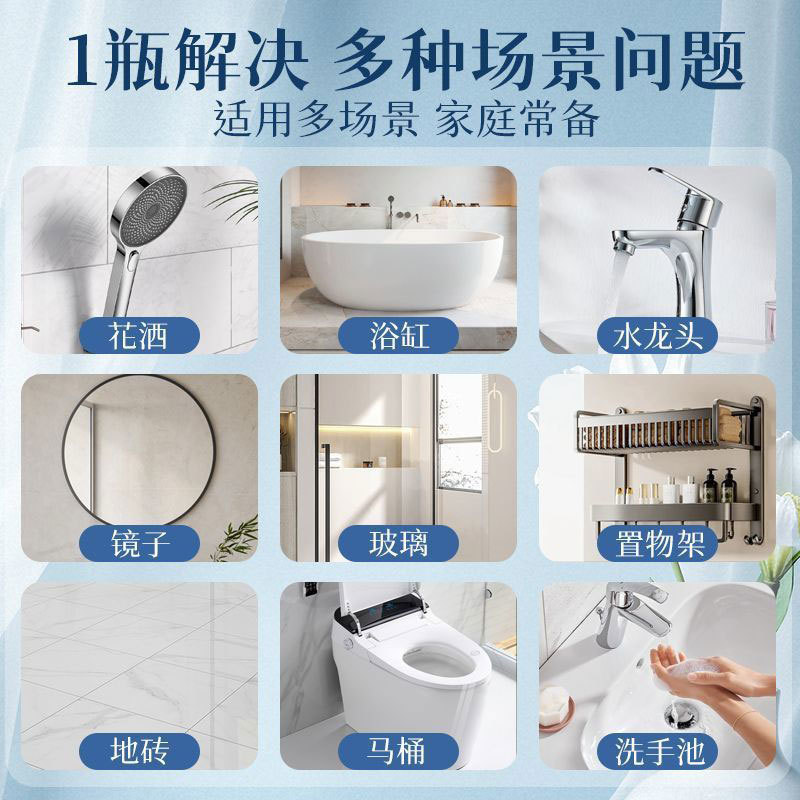 1瓶解决 多种场景问题
适用多场景 家庭常备

花洒

浴缸

水龙头

镜子

玻璃

置物架

地砖

马桶

洗手池