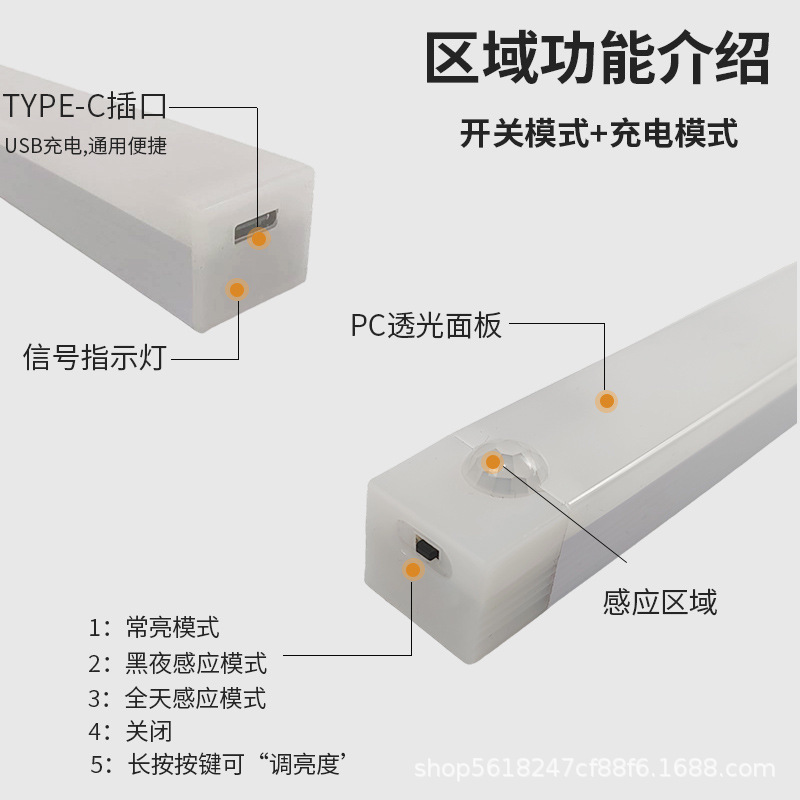 区域功能介绍

开关模式+充电模式

TYPE-C插口

USB充电,通用便捷

信号指示灯

PC透光面板

感应区域

1：常亮模式
2：黑夜感应模式
3：全天感应模式
4：关闭
5：长按按键可“调亮度’

shop5618247cf88f6.1688.com