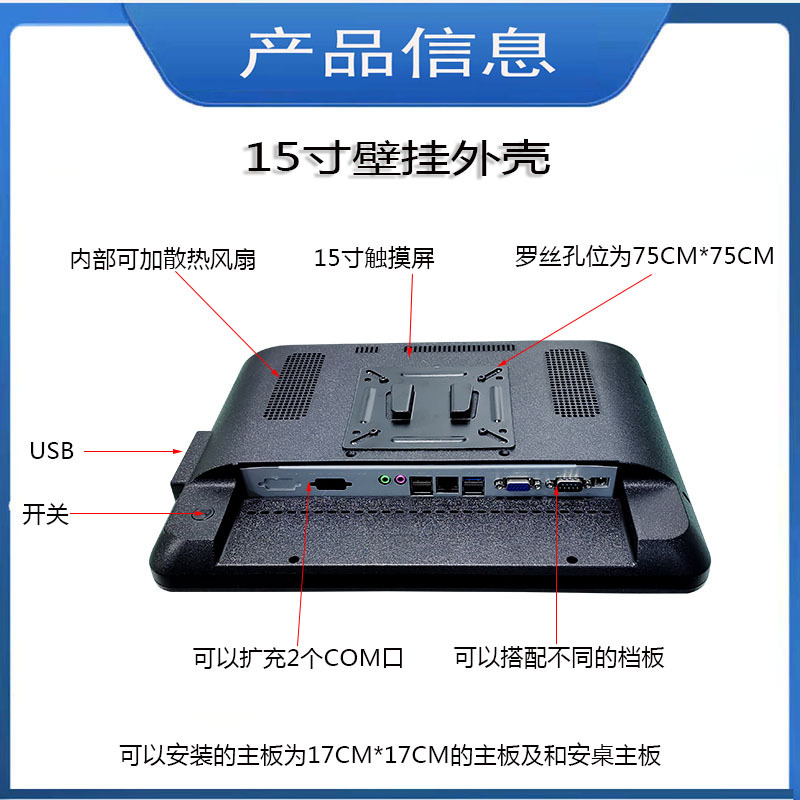 产品信息

15寸壁挂外壳

内部可加散热风扇

15寸触摸屏

罗丝孔位为75CM*75CM

USB

开关

可以扩充2个COM口

可以搭配不同的档板

可以安装的主板为17CM*17CM的主板及和安桌主板