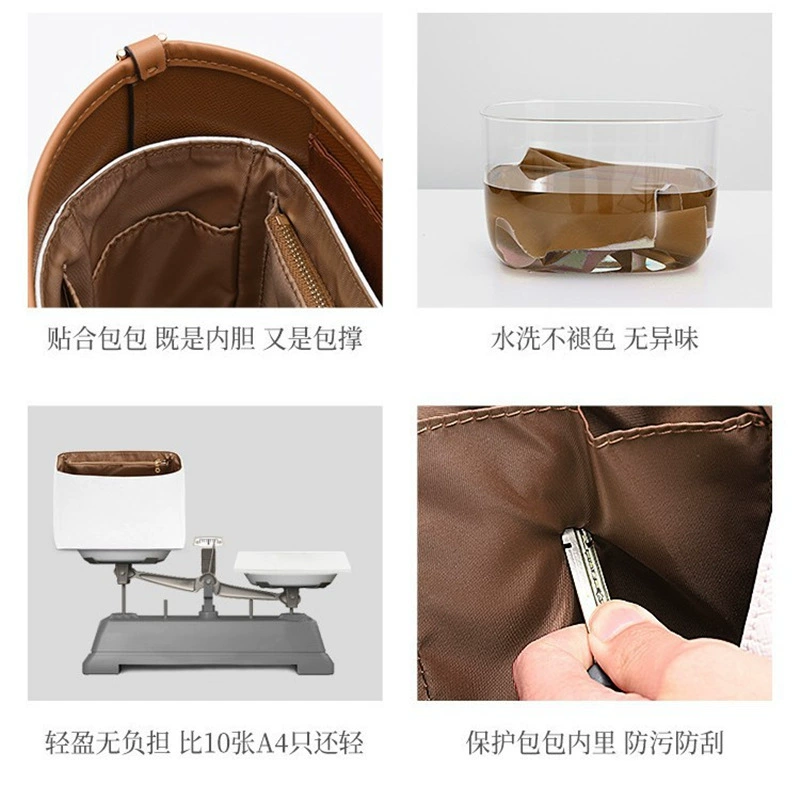 贴合包包 既是内胆 又是包撑

水洗不褪色 无异味

轻盈无负担 比10张A4只还轻

保护包包内里 防污防刮