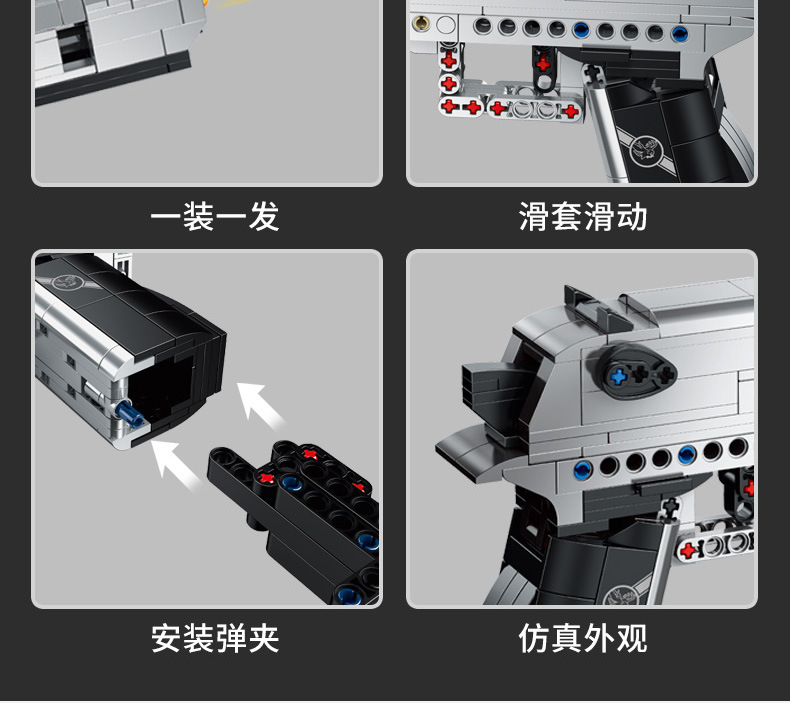 一装一发

滑套滑动

安装弹夹

仿真外观