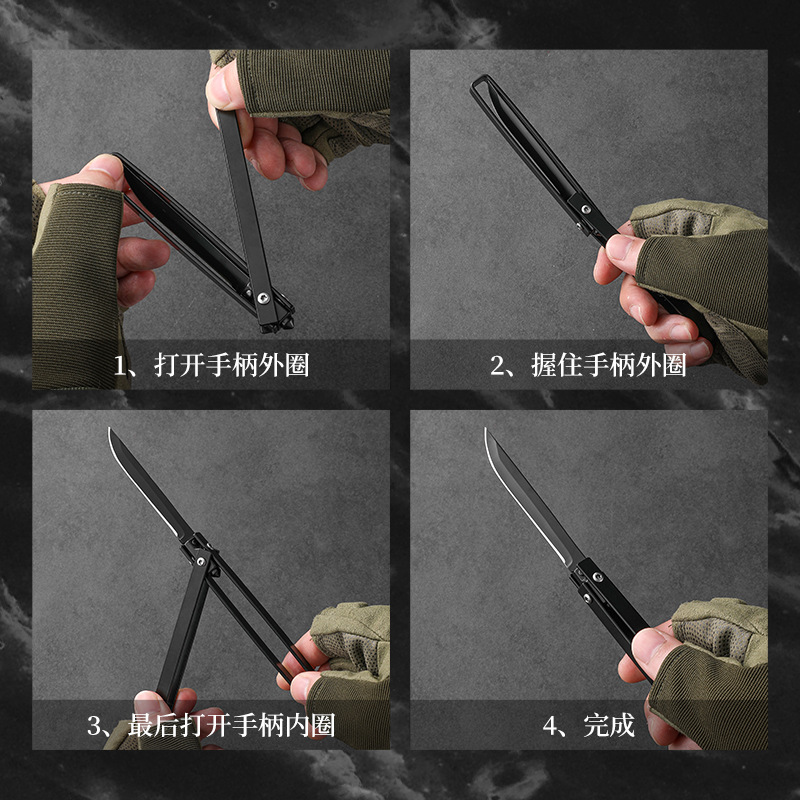 1、打开手柄外圈

2、握住手柄外圈

3、最后打开手柄内圈

4、完成