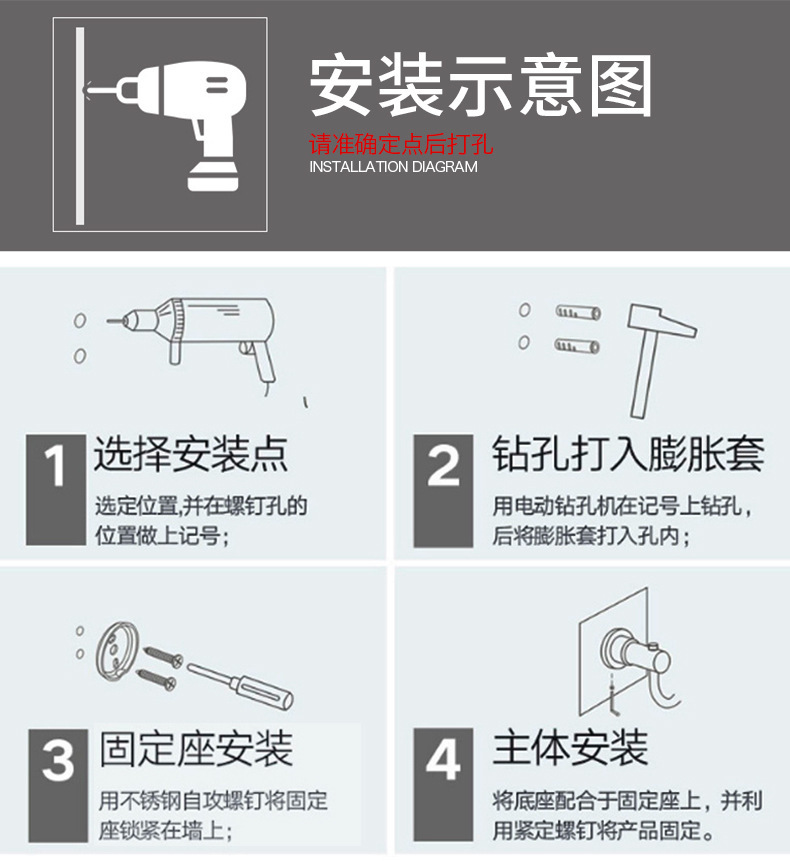 安装示意图

请准确定点后打孔

INSTALLATION DIAGRAM

1 选择安装点

选定位置,并在螺钉孔的位置做上记号;

2 钻孔打入膨胀套

用电动钻孔机在记号上钻孔，后将膨胀套打入孔内;

3 固定座安装

用不锈钢自攻螺钉将固定座锁紧在墙上;

4 主体安装

将底座配合于固定座上，并利用紧定螺钉将产品固定。