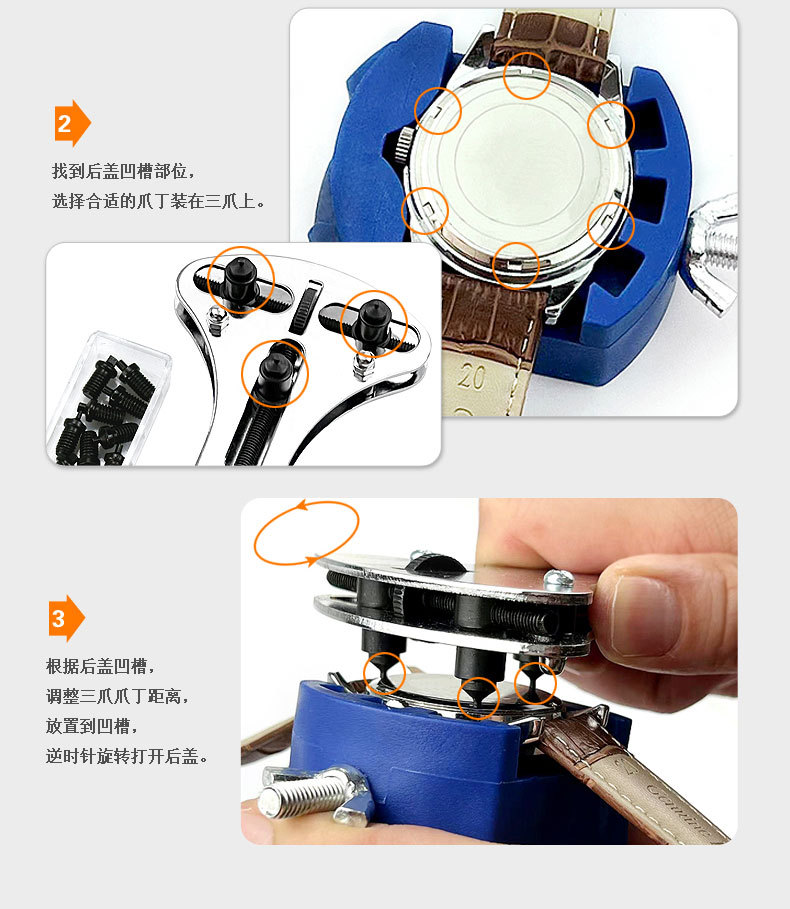 2

找到后盖凹槽部位，
选择合适的爪丁装在三爪上。

20

3

根据后盖凹槽，
调整三爪爪丁距离，
放置到凹槽，
逆时针旋转打开后盖。