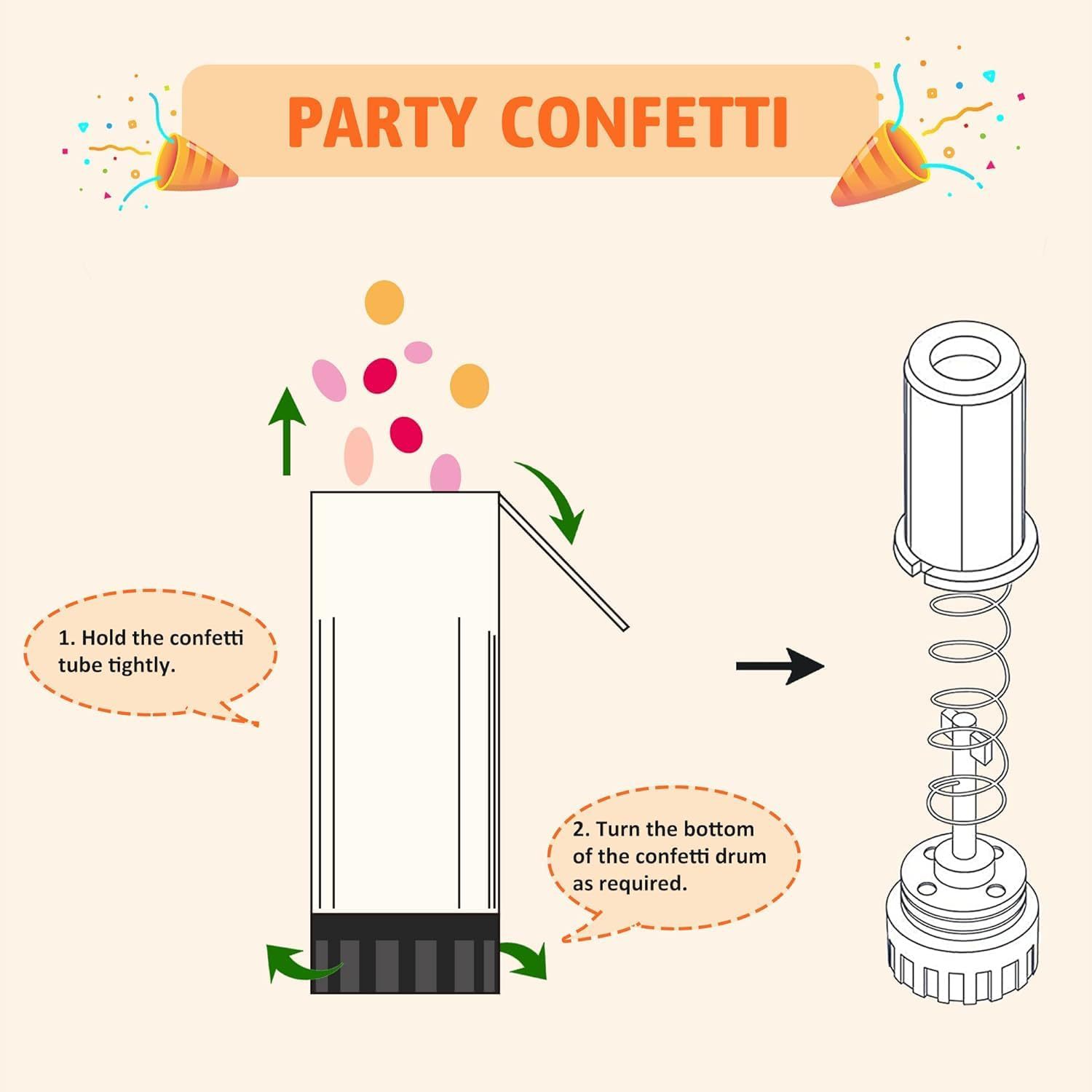 PARTY CONFETTI

1. Hold the confetti tube tightly.

2. Turn the bottom of the confetti drum as required.