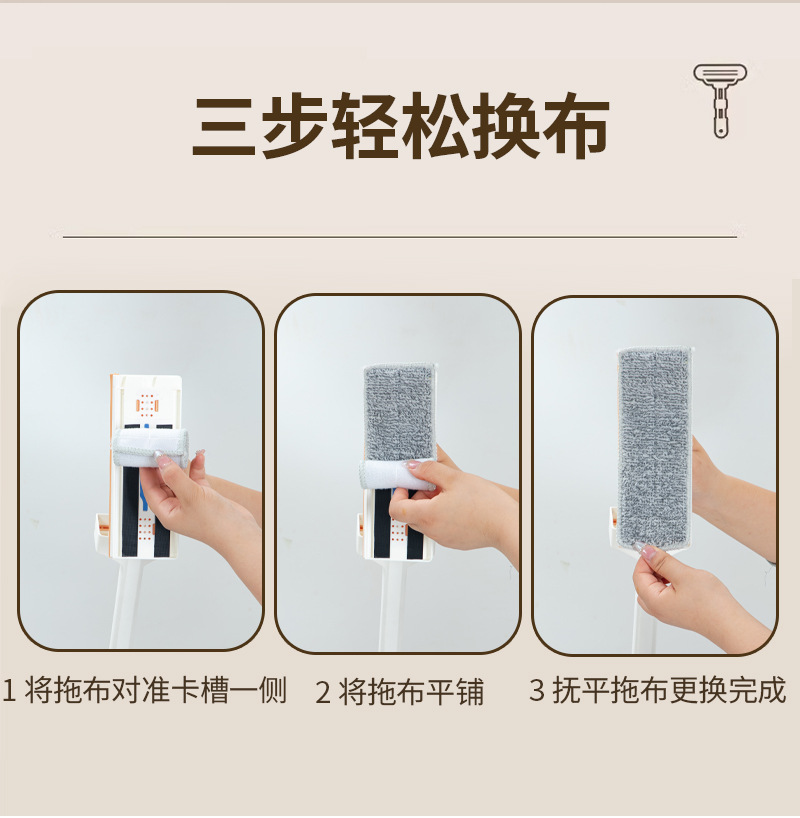 三步轻松换布

1 将拖布对准卡槽一侧

2 将拖布平铺

3 抚平拖布更换完成