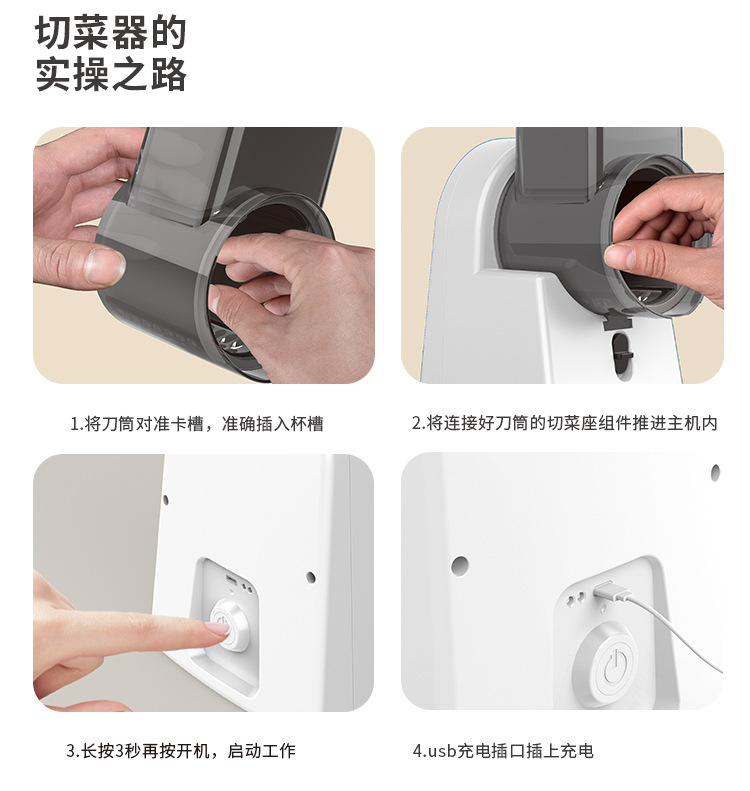 切菜器的
实操之路

1.将刀筒对准卡槽，准确插入杯槽

2.将连接好刀筒的切菜座组件推进主机内

3.长按3秒再按开机，启动工作

4.usb充电插口插上充电