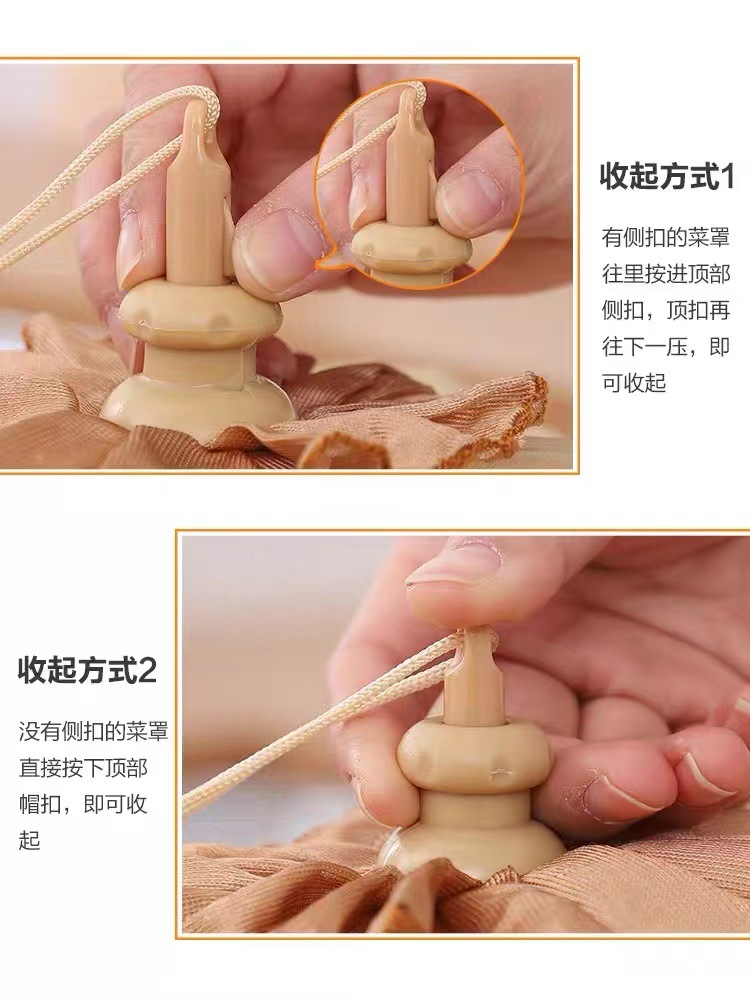 收起方式1

有侧扣的菜罩往里按进顶部侧扣，顶扣再往下一压，即可收起

收起方式2

没有侧扣的菜罩直接按下顶部帽扣，即可收起