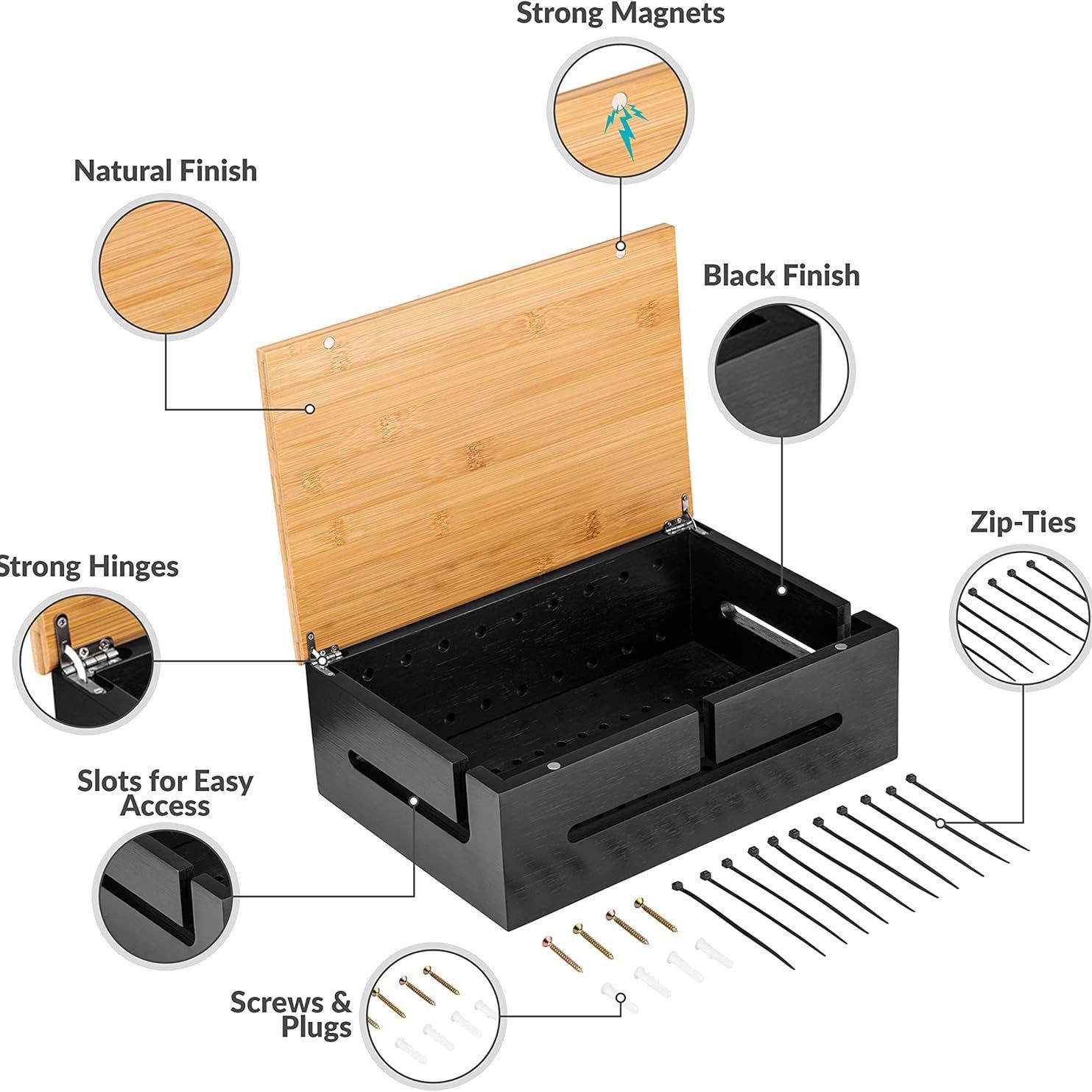 Strong Magnets

Natural Finish

Black Finish

Zip-Ties

Strong Hinges

Slots for Easy Access

Screws & Plugs