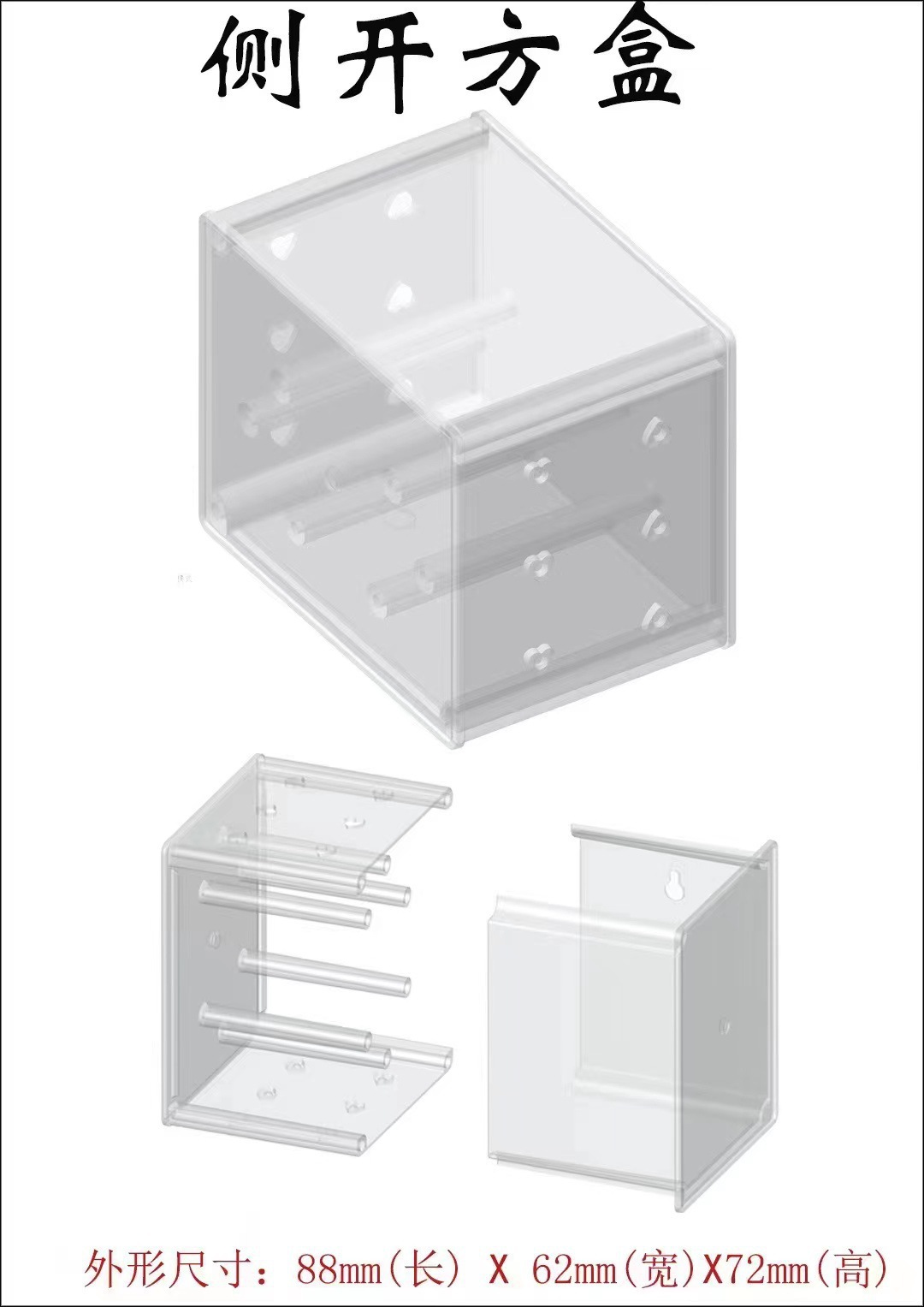 侧开方盒

外形尺寸：88mm(长) X 62mm(宽)X72mm(高)