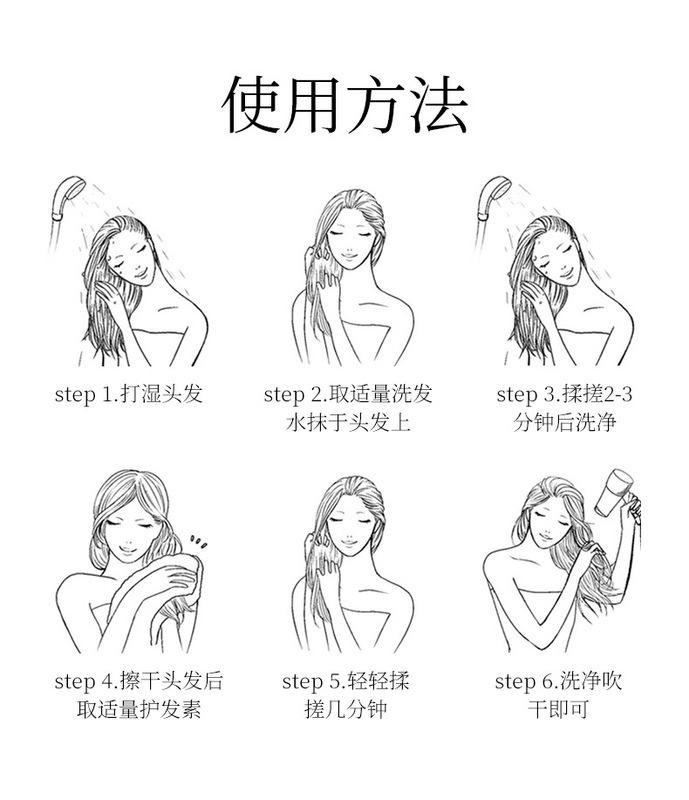 使用方法

step 1.打湿头发

step 2.取适量洗发水抹于头发上

step 3.揉搓2-3分钟后洗净

step 4.擦干头发后取适量护发素

step 5.轻轻揉搓几分钟

step 6.洗净吹干即可