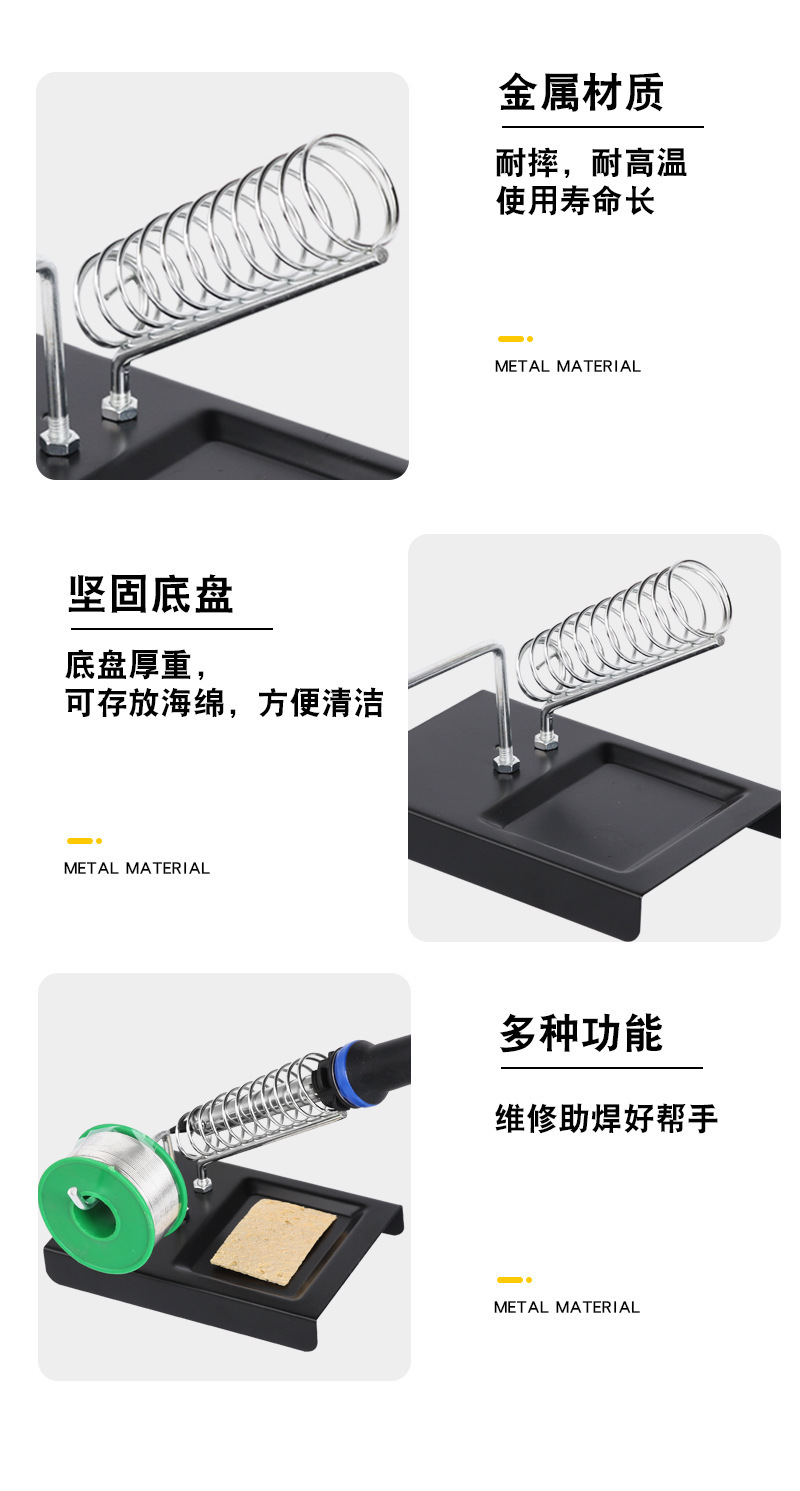 金属材质

耐摔，耐高温
使用寿命长

METAL MATERIAL

坚固底盘

底盘厚重，
可存放海绵，方便清洁

METAL MATERIAL

多种功能

维修助焊好帮手

METAL MATERIAL