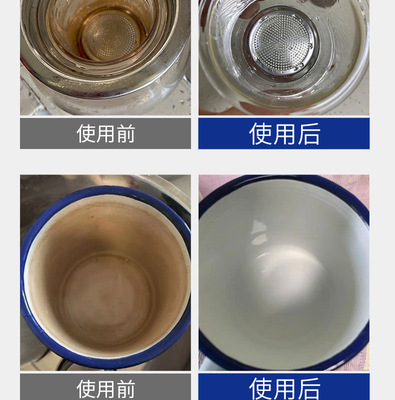 使用前

使用后

使用前

使用后