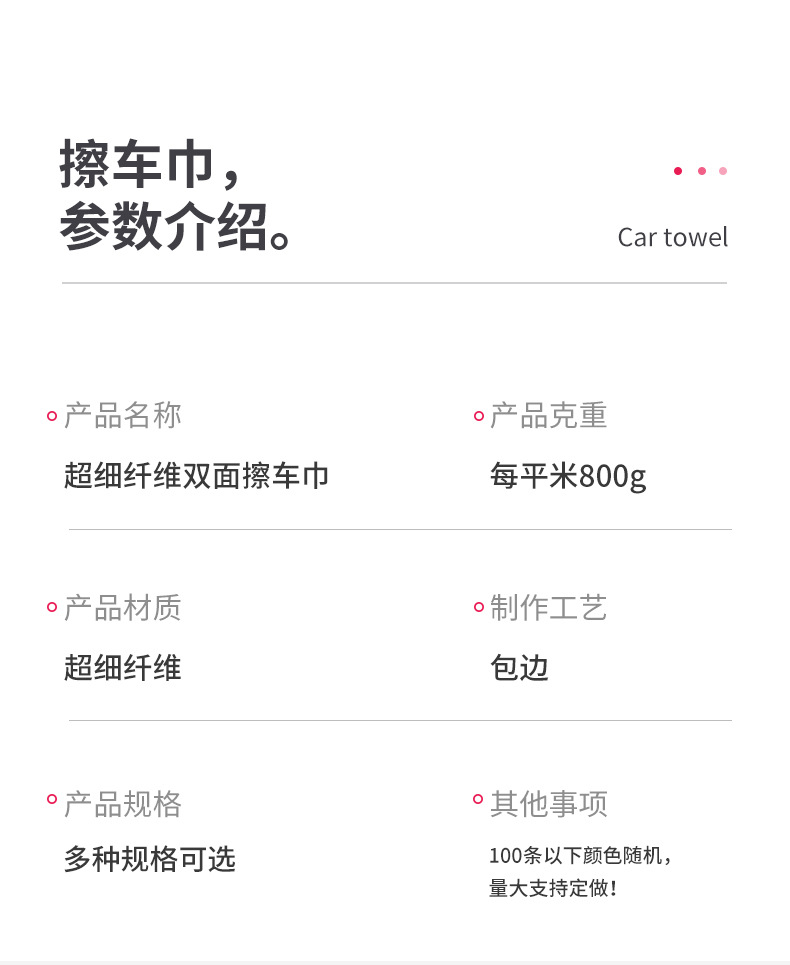 擦车巾，
参数介绍。

Car towel

产品名称
超细纤维双面擦车巾

产品克重
每平米800g

产品材质
超细纤维

制作工艺
包边

产品规格
多种规格可选

其他事项
100条以下颜色随机，
量大支持定做！