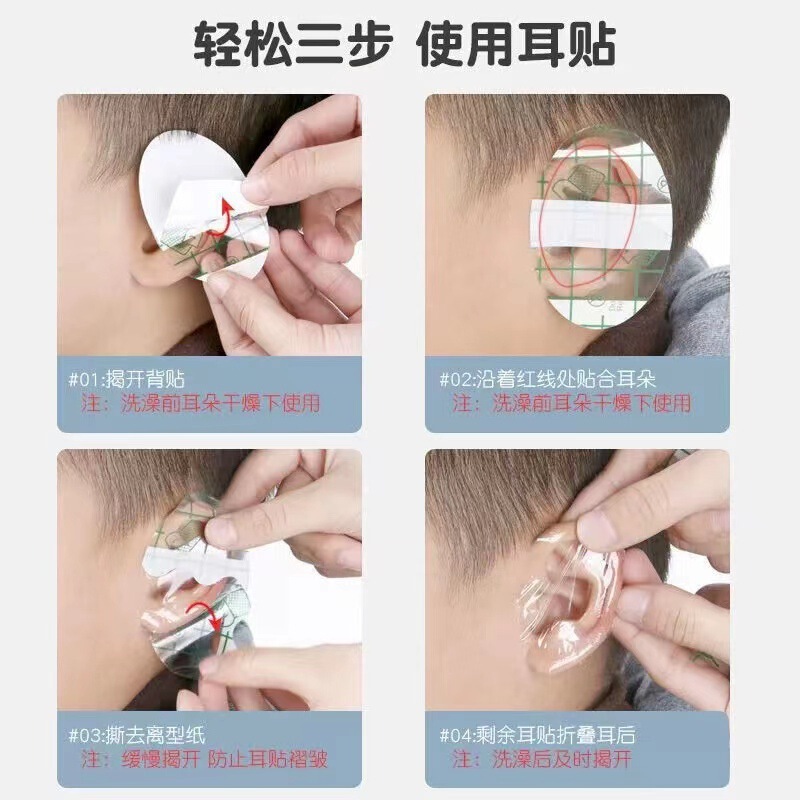 轻松三步 使用耳贴

#01:揭开背贴
注：洗澡前耳朵干燥下使用

#02:沿着红线处贴合耳朵
注：洗澡前耳朵干燥下使用

#03:撕去离型纸
注：缓慢揭开 防止耳贴褶皱

#04:剩余耳贴折叠耳后
注：洗澡后及时揭开