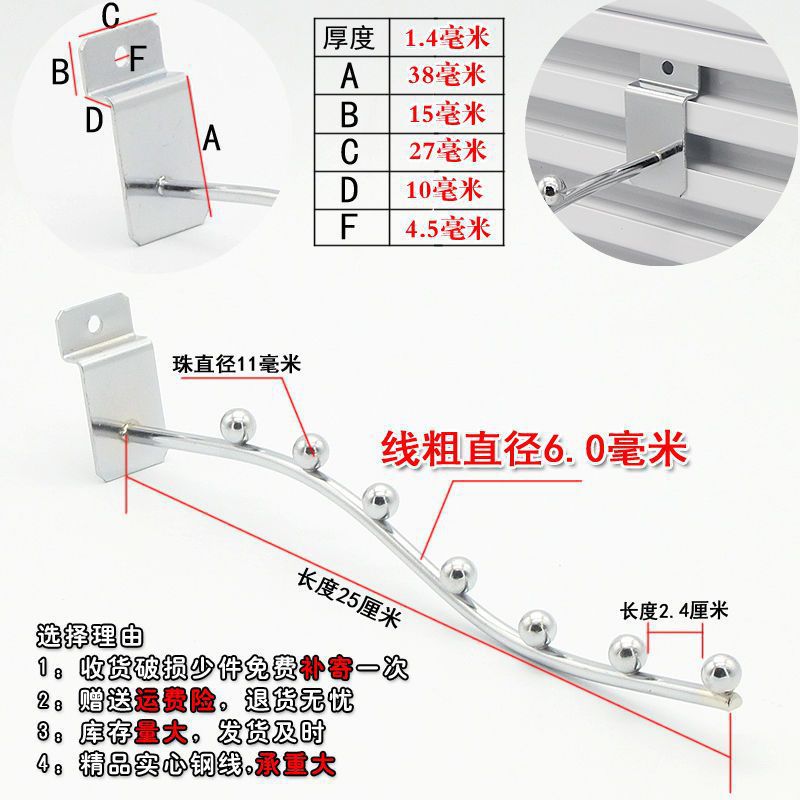 C
B
F
D
A

| 厚度 | 1.4毫米 |
|---|---|
| A | 38毫米 |
| B | 15毫米 |
| C | 27毫米 |
| D | 10毫米 |
| F | 4.5毫米 |

珠直径11毫米

线粗直径6.0毫米

长度25厘米

长度2.4厘米

选择理由
1：收货破损少件免费补寄一次
2：赠送运费险，退货无忧
3：库存量大，发货及时
4：精品实心钢线，承重大