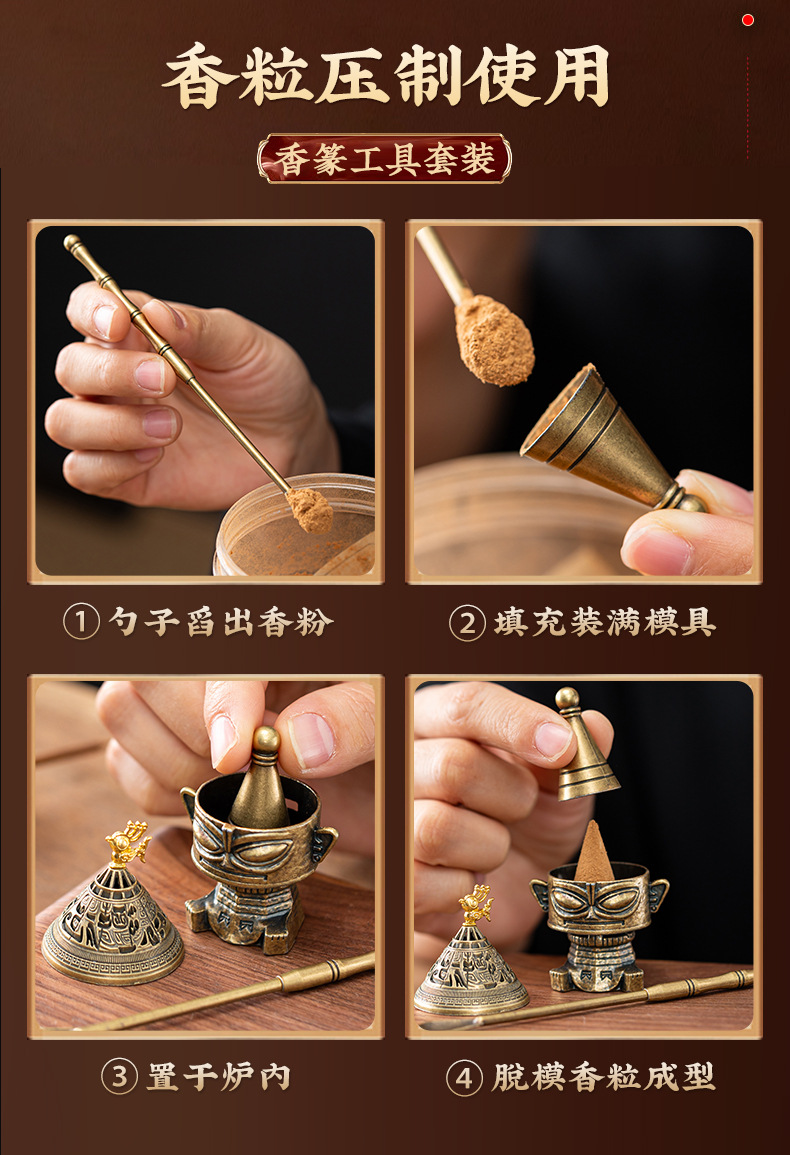 香粒压制使用

香篆工具套装

① 勺子舀出香粉

② 填充装满模具

③ 置于炉内

④ 脱模香粒成型