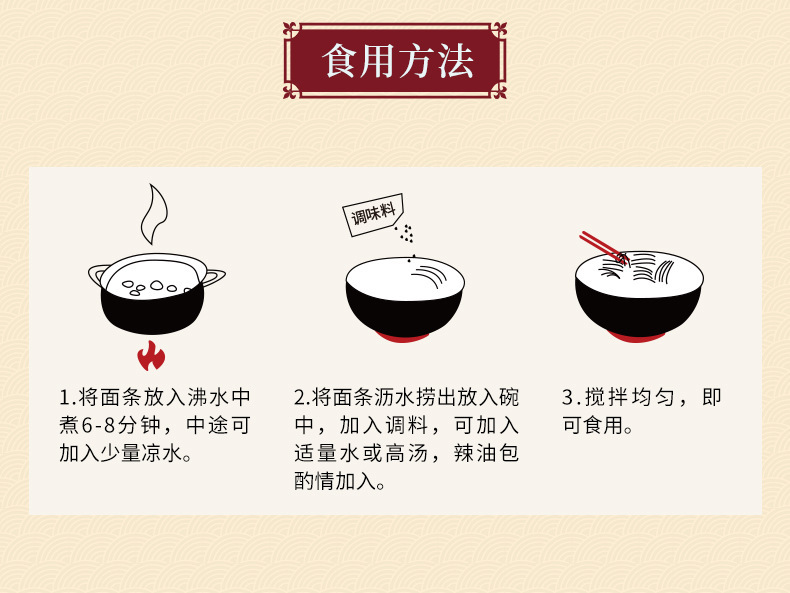 食用方法

调味料

1.将面条放入沸水中煮6-8分钟，中途可加入少量凉水。

2.将面条沥水捞出放入碗中，加入调料，可加入适量水或高汤，辣油包酌情加入。

3.搅拌均匀，即可食用。