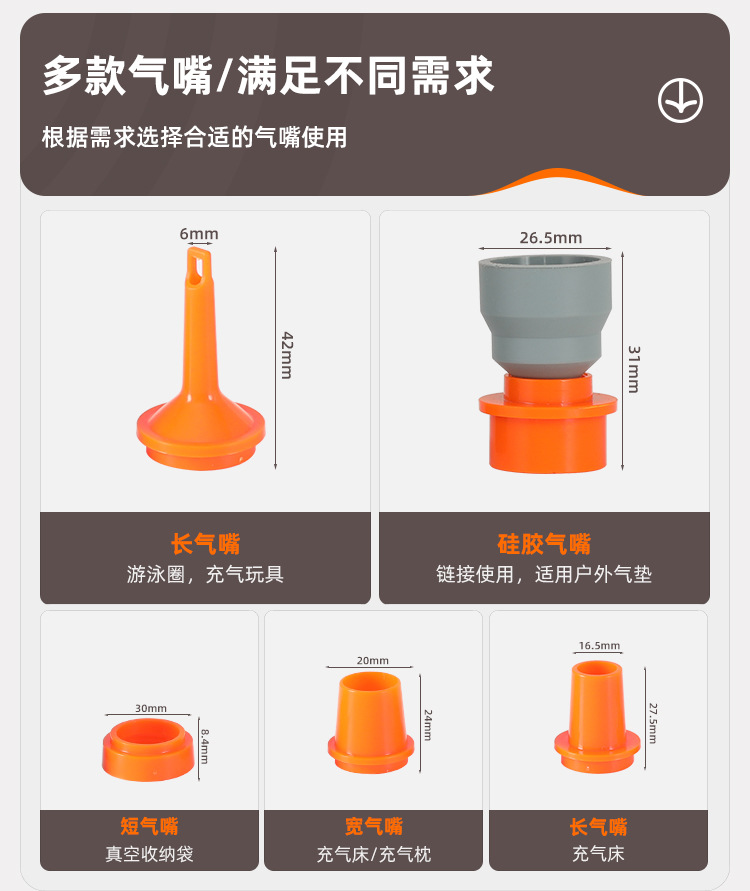 多款气嘴/满足不同需求

根据需求选择合适的气嘴使用

6mm
42mm

长气嘴
游泳圈，充气玩具

26.5mm
31mm

硅胶气嘴
链接使用，适用户外气垫

30mm
8.4mm

短气嘴
真空收纳袋

20mm
24mm

宽气嘴
充气床/充气枕

16.5mm
27.5mm

长气嘴
充气床