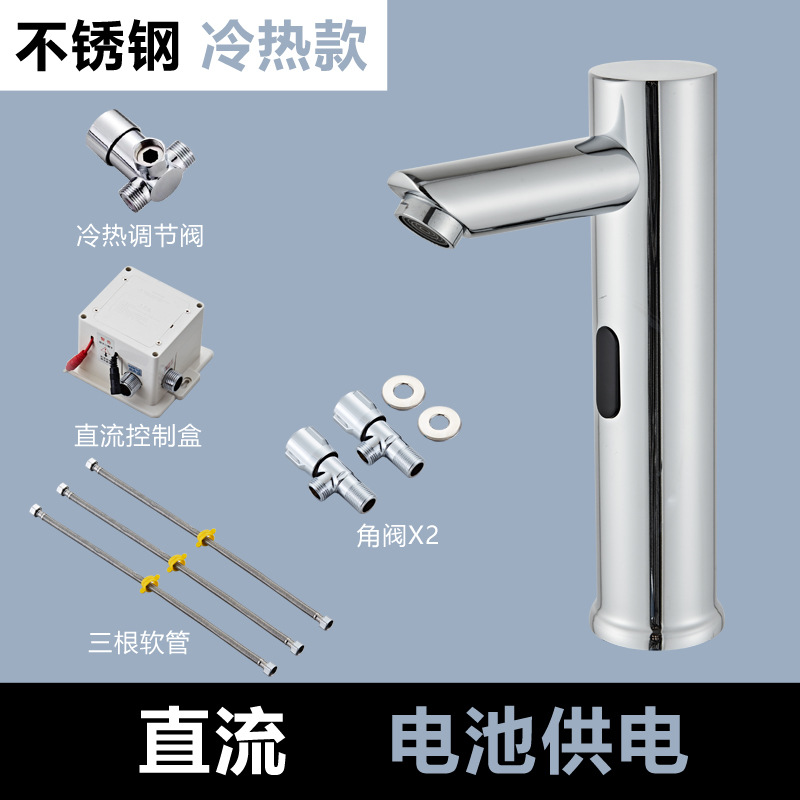 不锈钢 冷热款

冷热调节阀

直流控制盒

角阀X2

三根软管

直流 电池供电