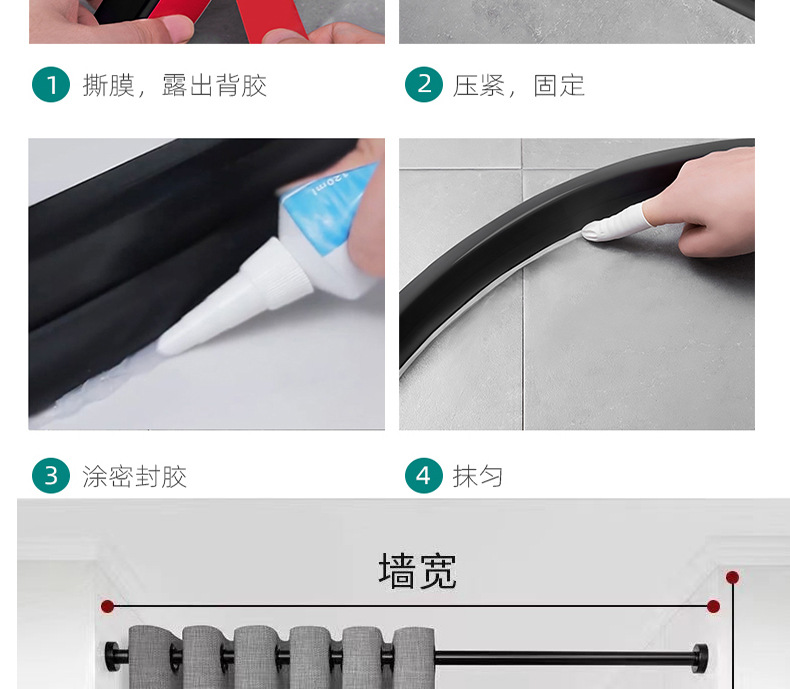 1 撕膜，露出背胶

2 压紧，固定

120ml

3 涂密封胶

4 抹匀

墙宽