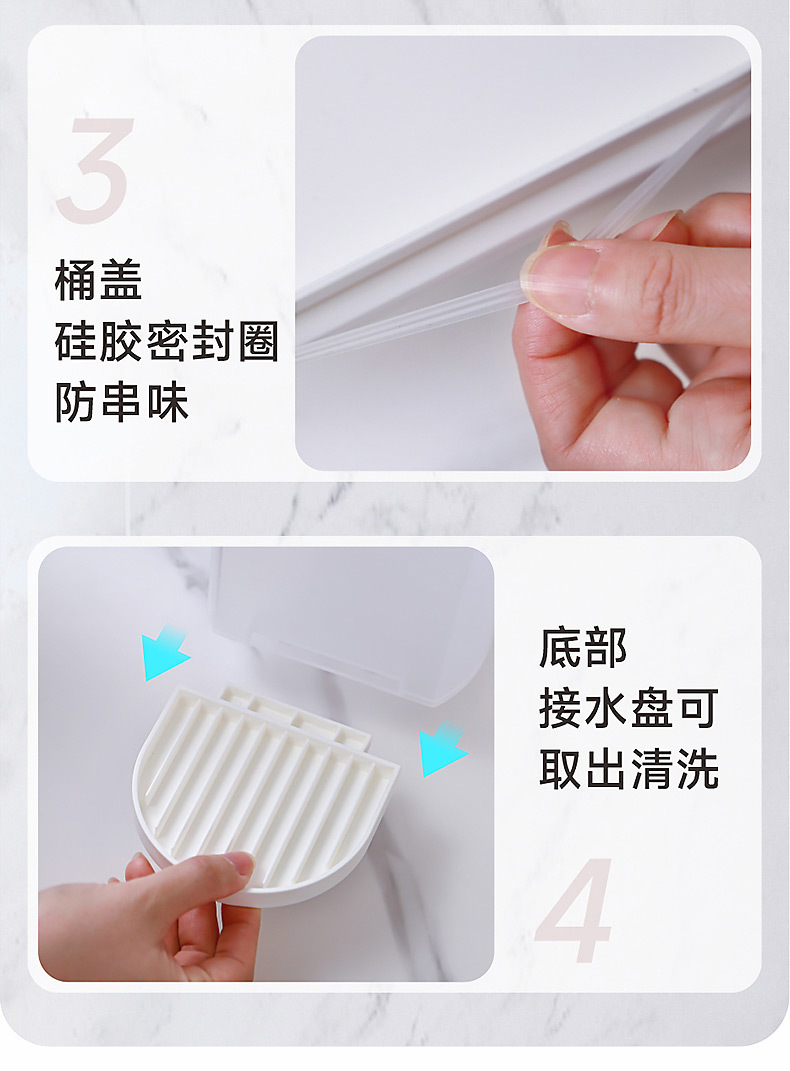 3

桶盖
硅胶密封圈
防串味

底部
接水盘可
取出清洗

4