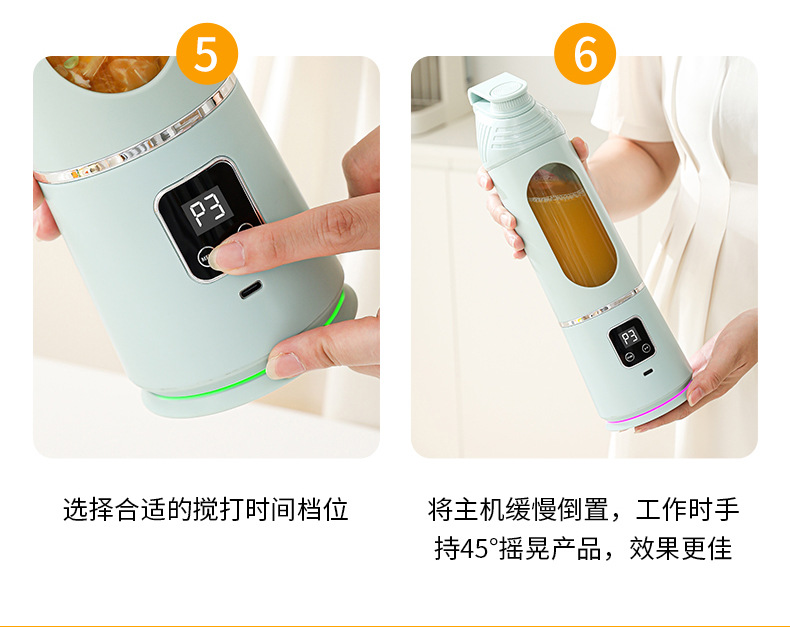 5

P3

选择合适的搅打时间档位

6

P3

将主机缓慢倒置，工作时手持45°摇晃产品，效果更佳