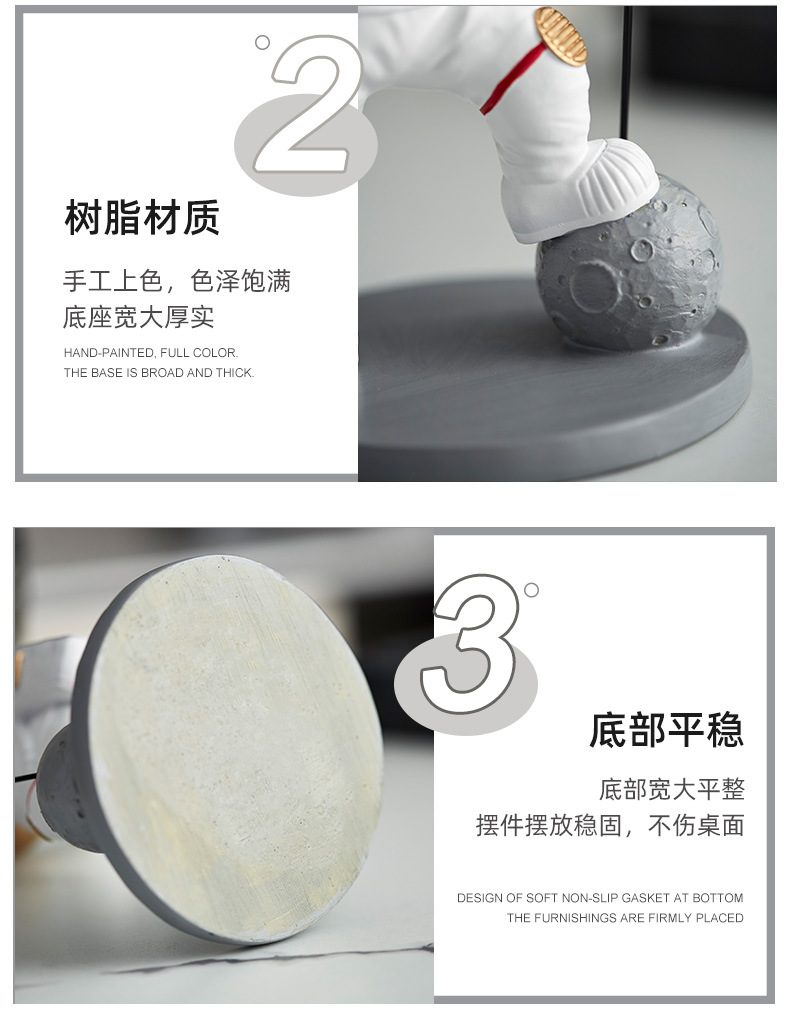 2

树脂材质

手工上色，色泽饱满
底座宽大厚实

HAND-PAINTED, FULL COLOR.
THE BASE IS BROAD AND THICK.

3

底部平稳

底部宽大平整
摆件摆放稳固，不伤桌面

DESIGN OF SOFT NON-SLIP GASKET AT BOTTOM
THE FURNISHINGS ARE FIRMLY PLACED