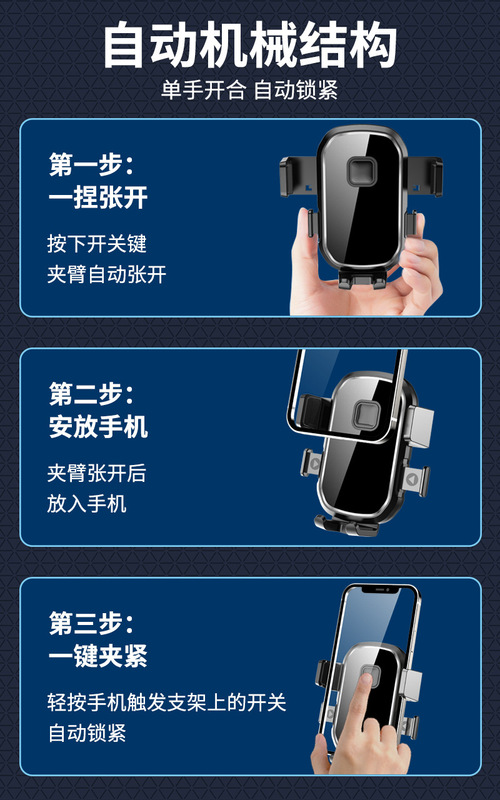 自动机械结构
单手开合 自动锁紧

第一步：
一捏张开
按下开关键
夹臂自动张开

第二步：
安放手机
夹臂张开后
放入手机

第三步：
一键夹紧
轻按手机触发支架上的开关
自动锁紧