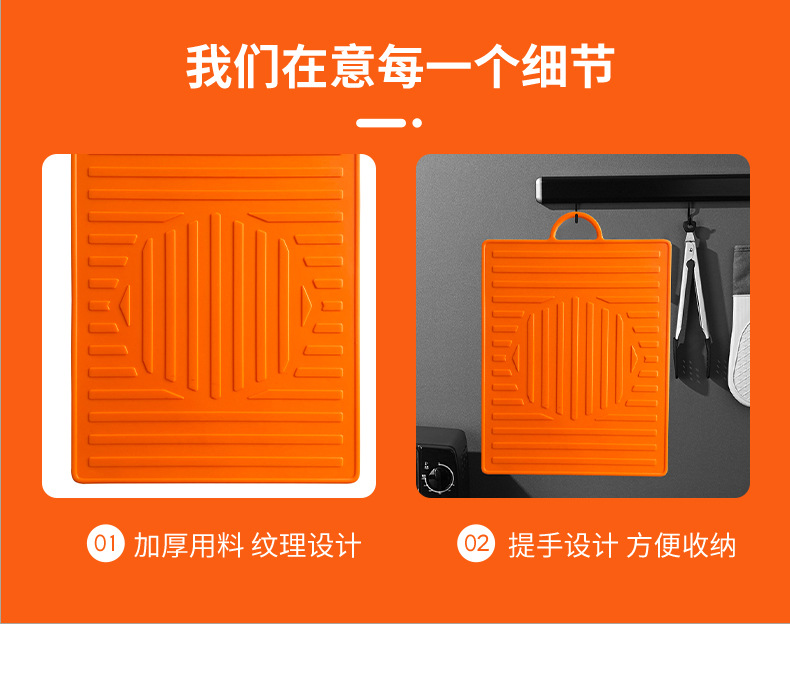 我们在意每一个细节

01 加厚用料 纹理设计

02 提手设计 方便收纳