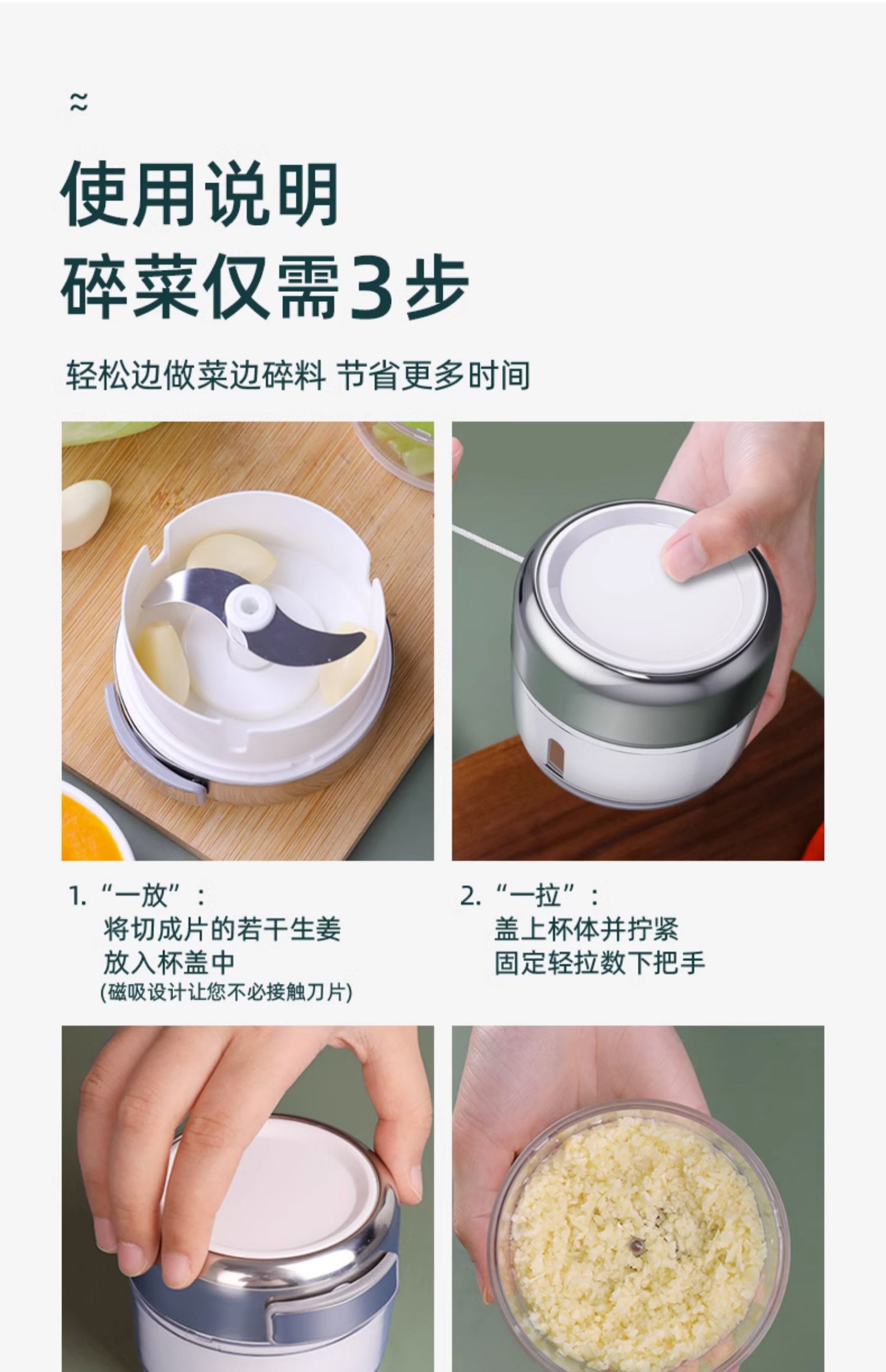 ≈

使用说明
碎菜仅需3步

轻松边做菜边碎料 节省更多时间

1. “一放”：
将切成片的若干生姜
放入杯盖中
(磁吸设计让您不必接触刀片)

2. “一拉”：
盖上杯体并拧紧
固定轻拉数下把手