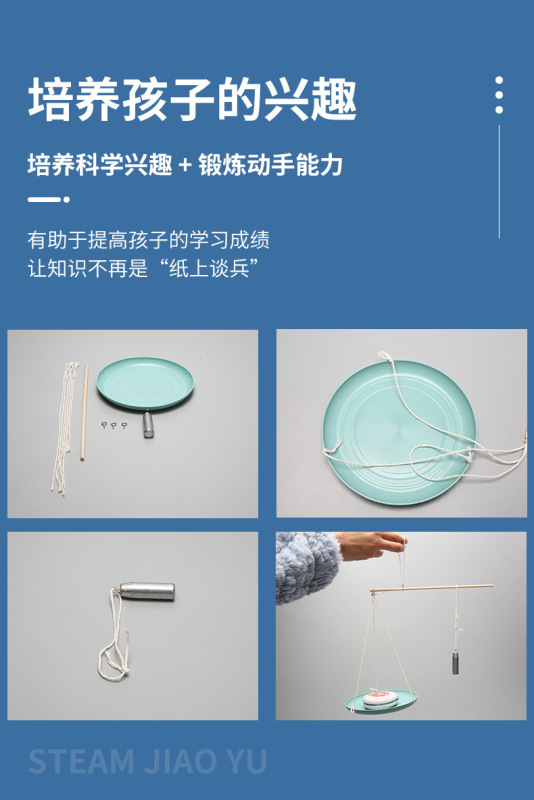 培养孩子的兴趣

培养科学兴趣 + 锻炼动手能力

有助于提高孩子的学习成绩
让知识不再是“纸上谈兵”

STEAM JIAO YU