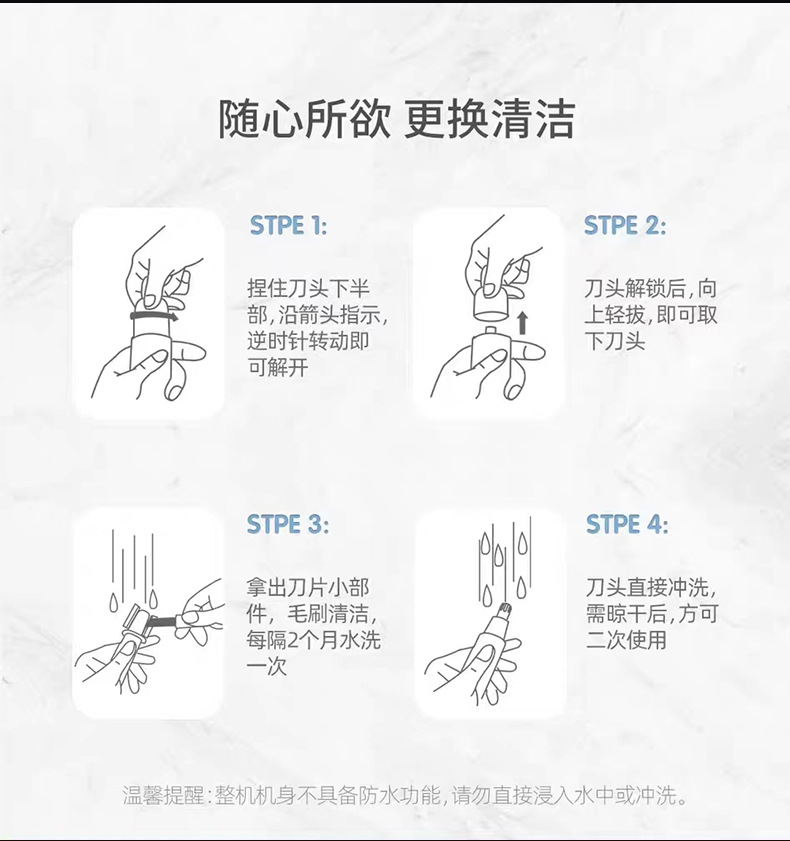 随心所欲 更换清洁

STPE 1:

捏住刀头下半部，沿箭头指示，逆时针转动即可解开

STPE 2:

刀头解锁后，向上轻拔，即可取下刀头

STPE 3:

拿出刀片小部件，毛刷清洁，每隔2个月水洗一次

STPE 4:

刀头直接冲洗，需晾干后，方可二次使用

温馨提醒：整机机身不具备防水功能，请勿直接浸入水中或冲洗。