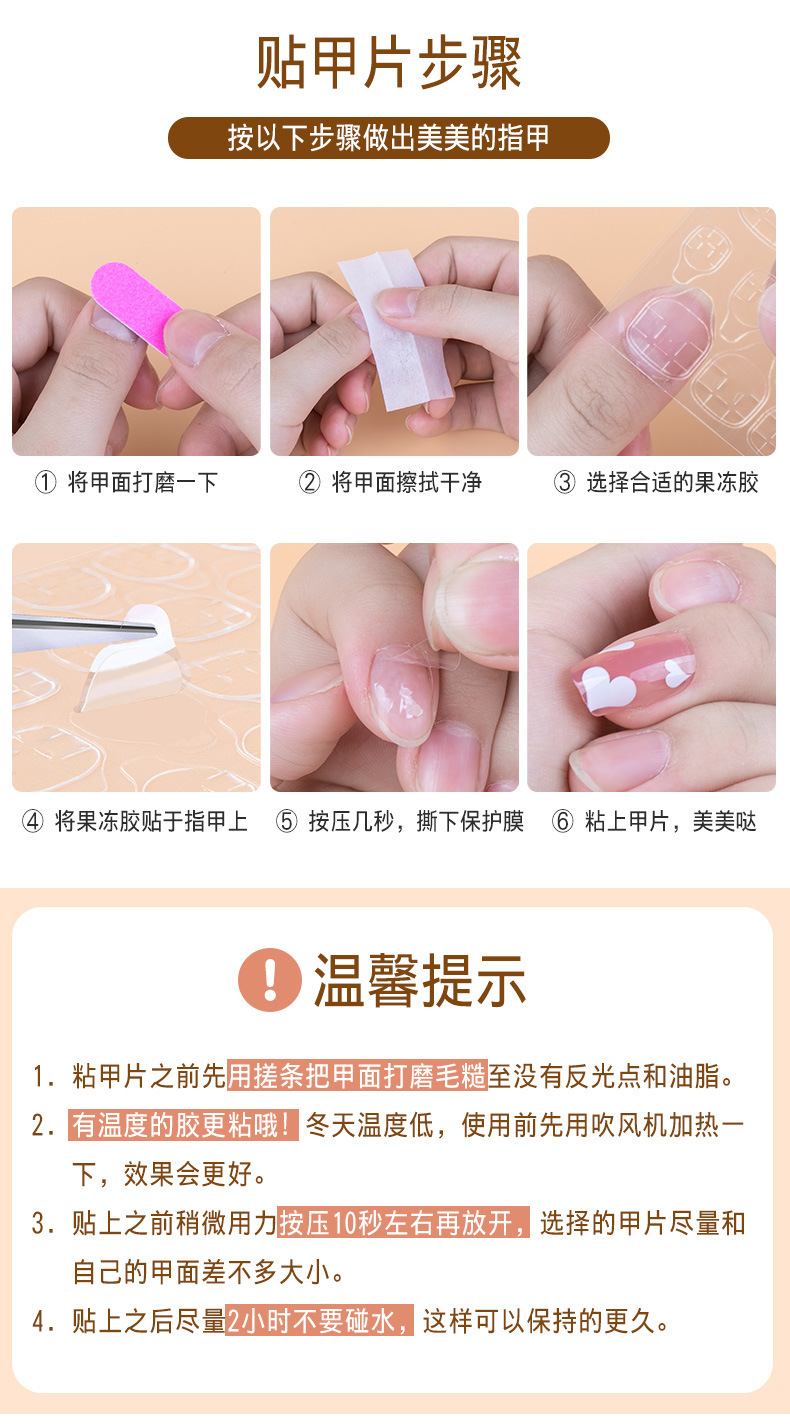 贴甲片步骤

按以下步骤做出美美的指甲

① 将甲面打磨一下

② 将甲面擦拭干净

③ 选择合适的果冻胶

④ 将果冻胶贴于指甲上

⑤ 按压几秒，撕下保护膜

⑥ 粘上甲片，美美哒

!

温馨提示

1. 粘甲片之前先用搓条把甲面打磨毛糙至没有反光点和油脂。

2. 有温度的胶更粘哦！冬天温度低，使用前先用吹风机加热一下，效果会更好。

3. 贴上之前稍微用力按压10秒左右再放开，选择的甲片尽量和自己的甲面差不多大小。

4. 贴上之后尽量2小时不要碰水，这样可以保持的更久。